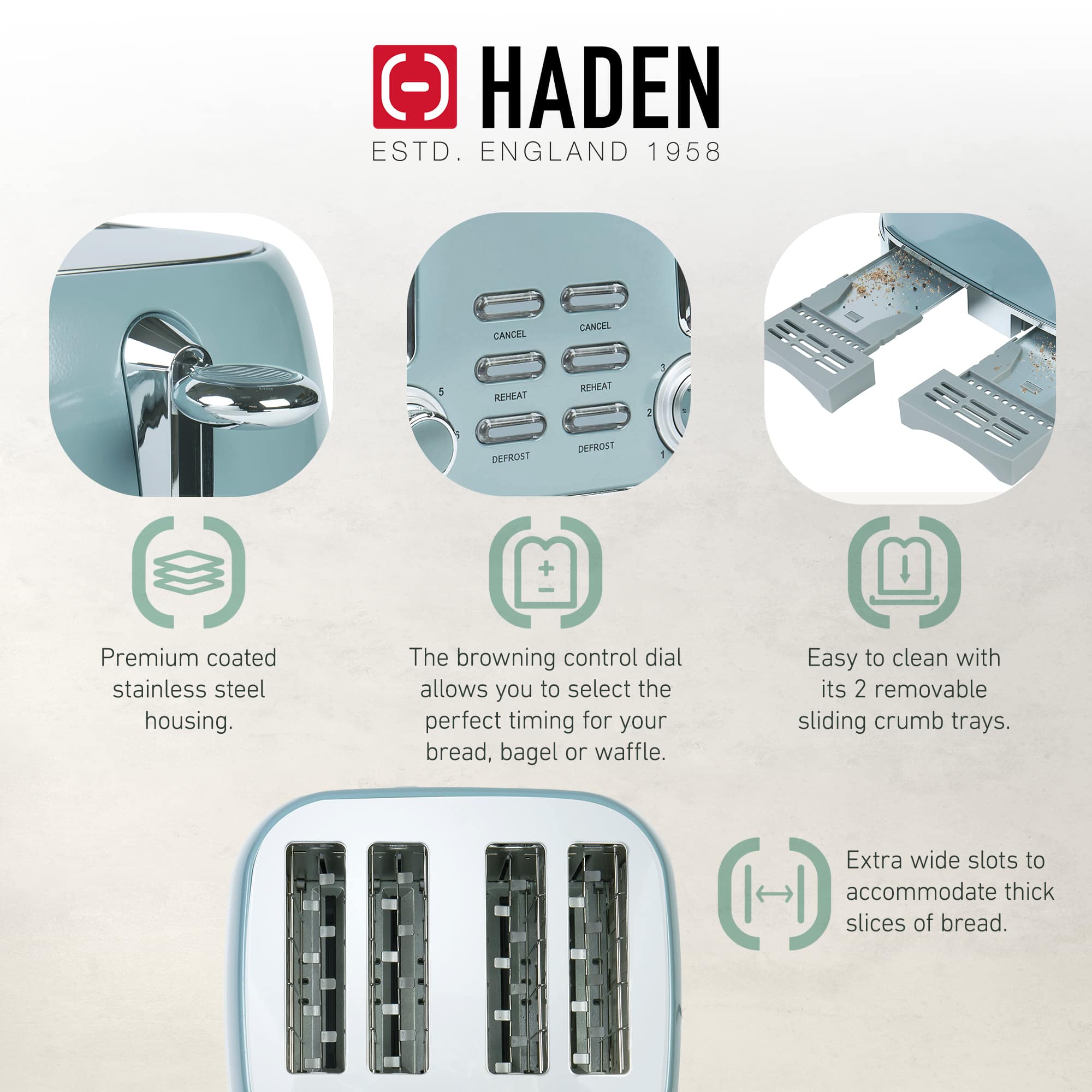 HADEN
ESTD. ENGLAND 1958

CANCEL
CANCEL
REHEAT
REHEAT
DEFROST
DEFROST
5
3
2
1

Premium coated stainless steel housing.

The browning control dial allows you to select the perfect timing for your bread, bagel or waffle.

Easy to clean with its 2 removable sliding crumb trays.

Extra wide slots to accommodate thick slices of bread.