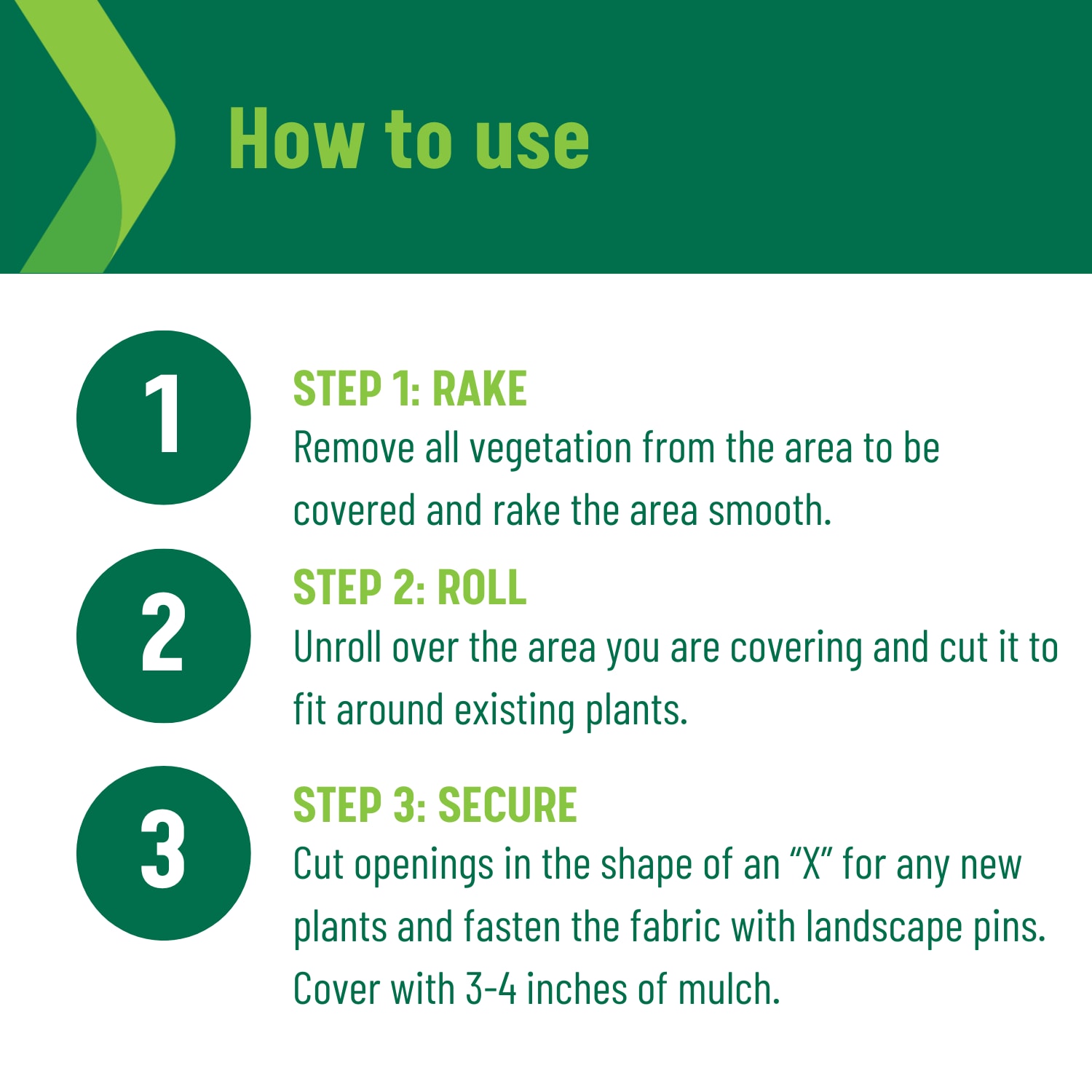 How to use

1

STEP 1: RAKE
Remove all vegetation from the area to be covered and rake the area smooth.

2

STEP 2: ROLL
Unroll over the area you are covering and cut it to fit around existing plants.

3

STEP 3: SECURE
Cut openings in the shape of an “X” for any new plants and fasten the fabric with landscape pins. Cover with 3-4 inches of mulch.