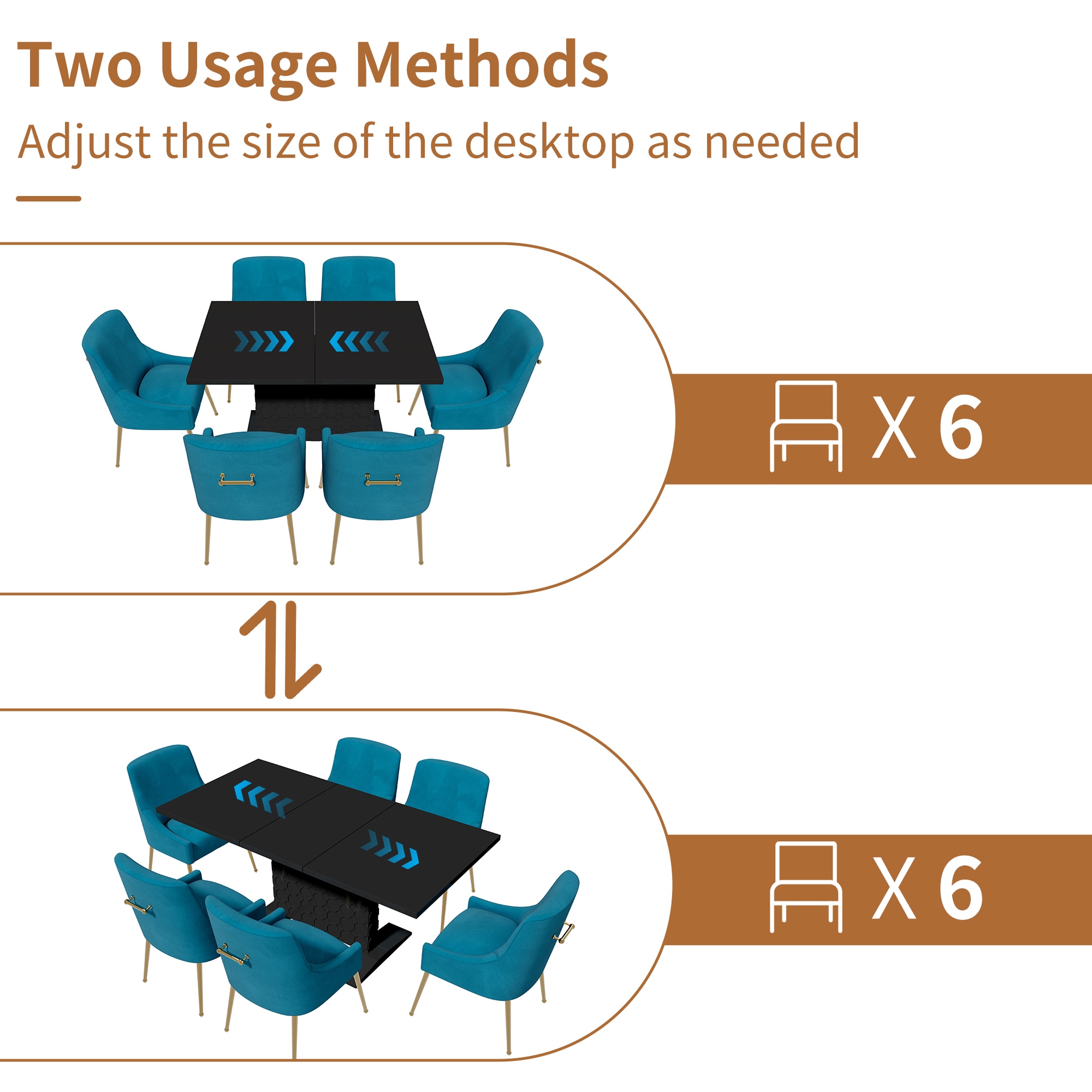 Two Usage Methods

Adjust the size of the desktop as needed

X 6

X 6