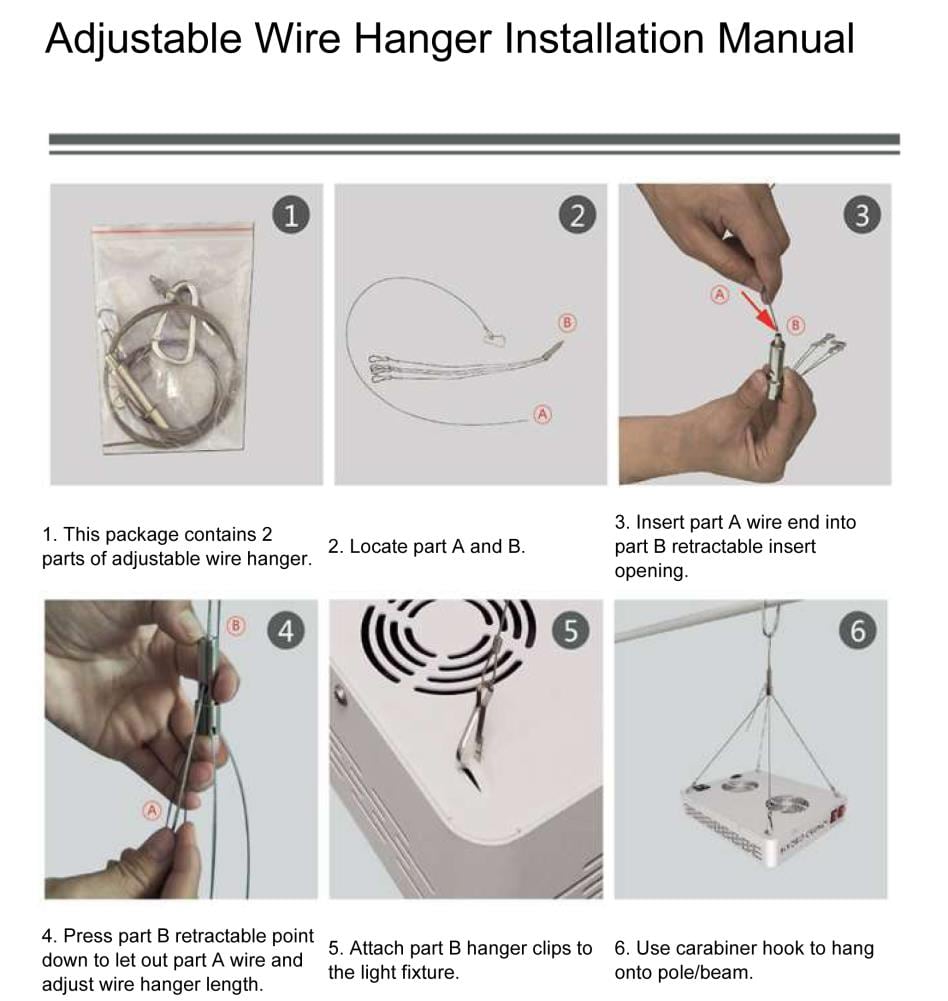 Adjustable Wire Hanger Installation Manual

1

2

B

A

3

A

B

1. This package contains 2 parts of adjustable wire hanger.

2. Locate part A and B.

3. Insert part A wire end into part B retractable insert opening.

B

4

A

5

6

4. Press part B retractable point down to let out part A wire and adjust wire hanger length.

5. Attach part B hanger clips to the light fixture.

6. Use carabiner hook to hang onto pole/beam.