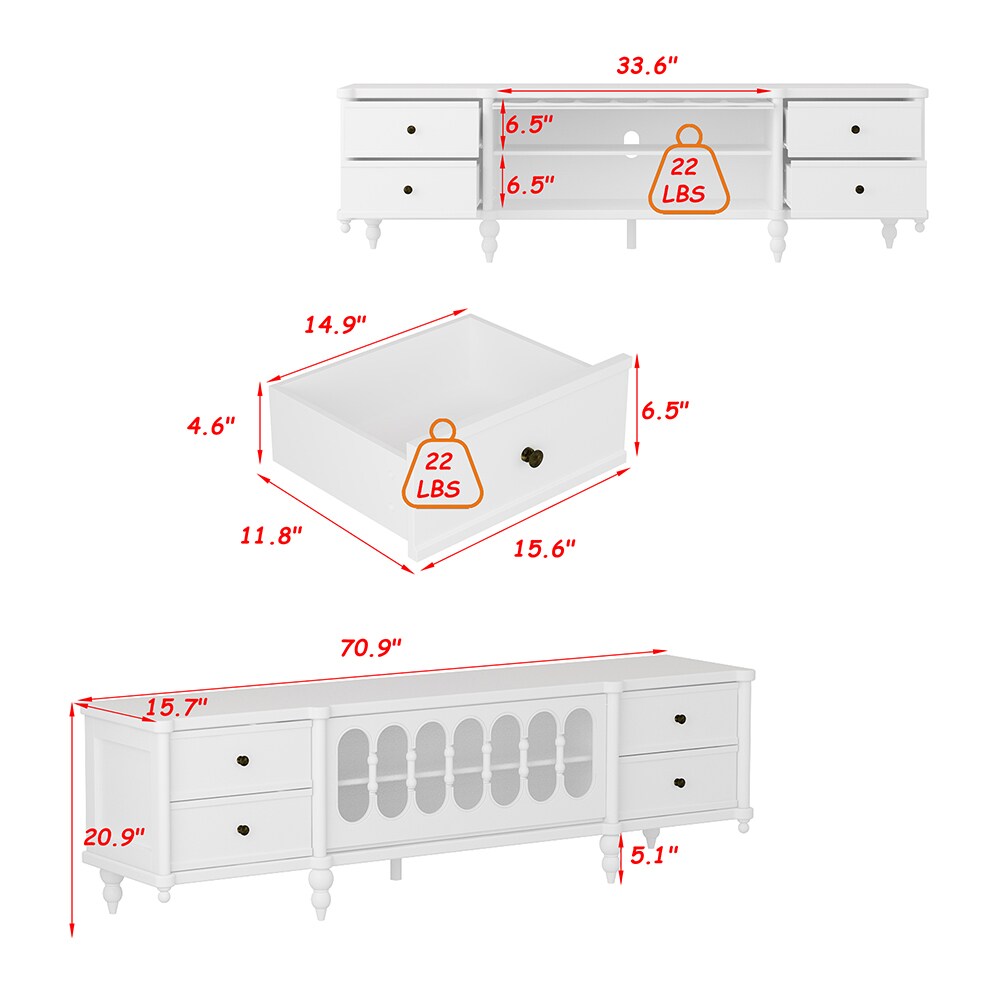 33.6"
6.5"
6.5"
22 LBS

14.9"
4.6"
6.5"
22 LBS
11.8"
15.6"

70.9"
15.7"
20.9"
5.1"