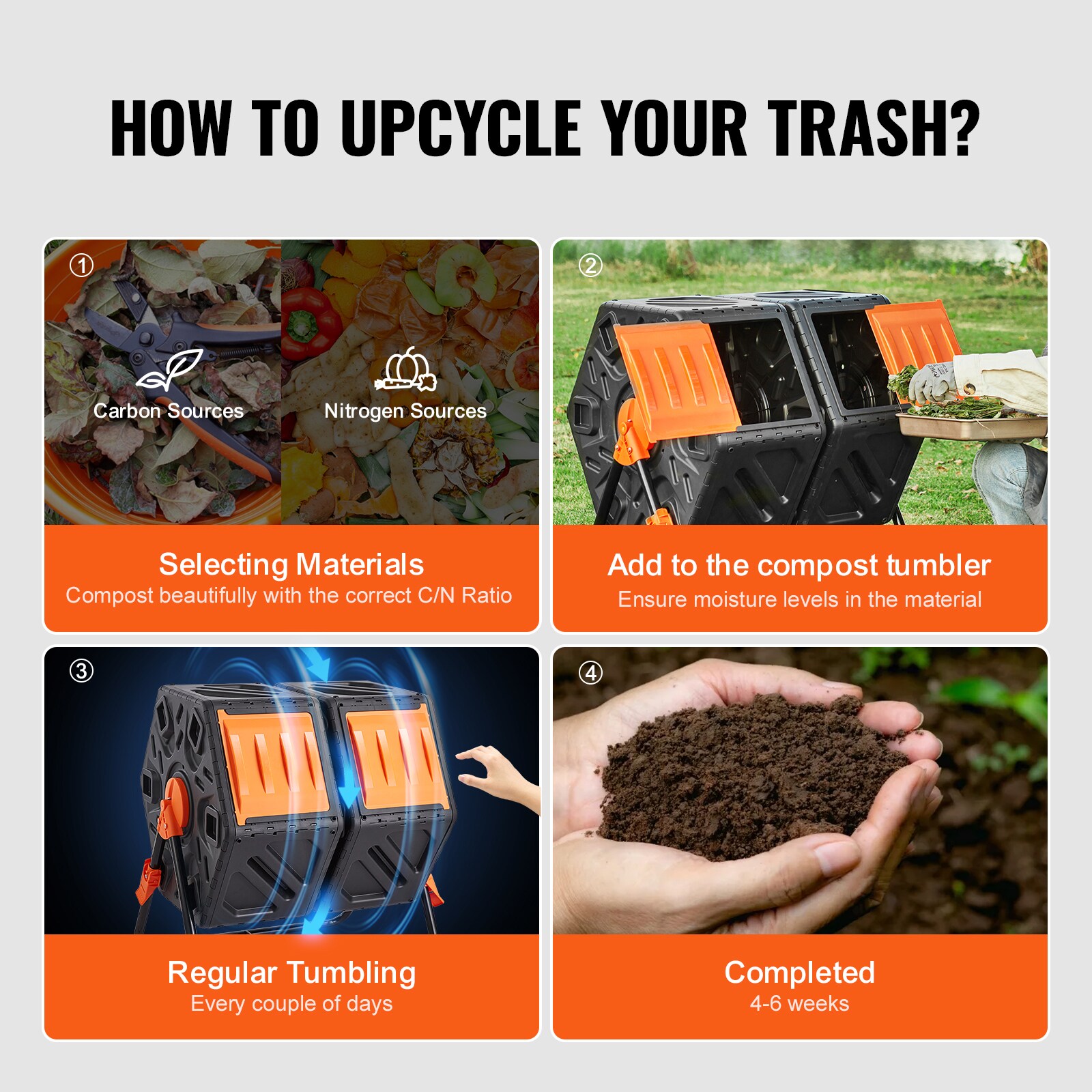 HOW TO UPCYCLE YOUR TRASH?

①

Carbon Sources

Nitrogen Sources

Selecting Materials
Compost beautifully with the correct C/N Ratio

②

Add to the compost tumbler
Ensure moisture levels in the material

③

Regular Tumbling
Every couple of days

④

Completed
4-6 weeks