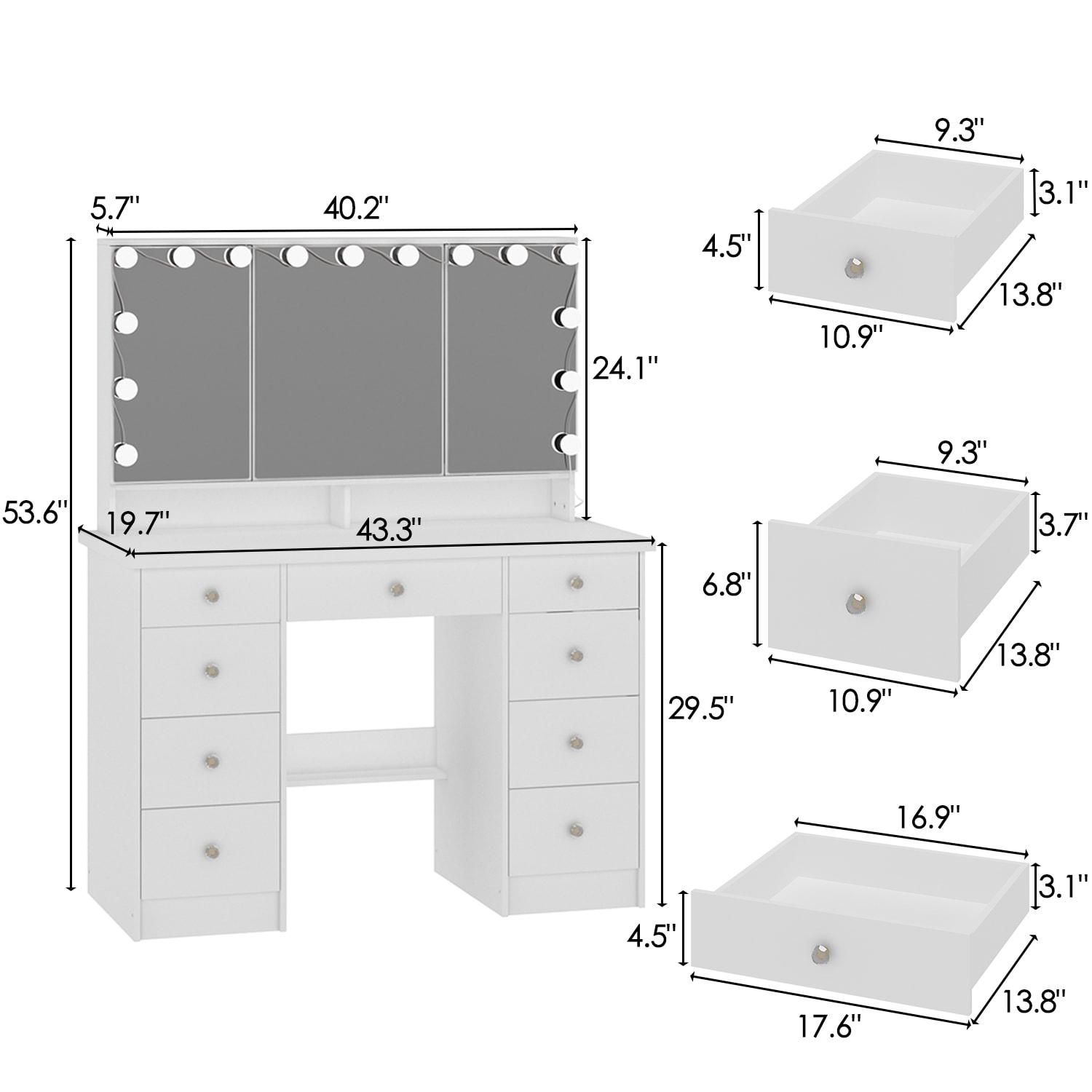 5.7''
40.2''
24.1''
53.6''
19.7''
43.3''
29.5''

9.3''
3.1''
4.5''
13.8''
10.9''

9.3''
3.7''
6.8''
13.8''
10.9''

16.9''
3.1''
4.5''
13.8''
17.6''