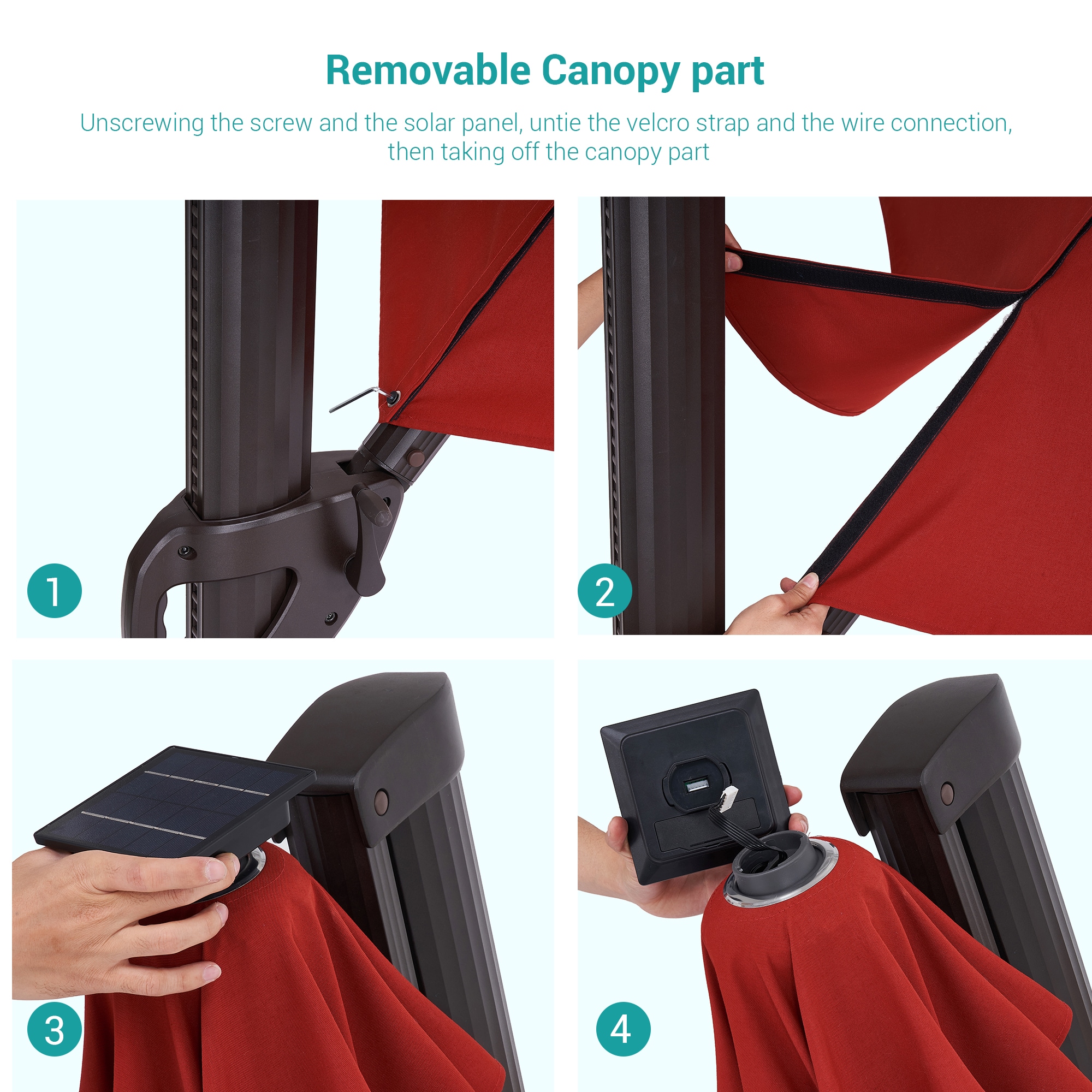 Removable Canopy part

Unscrewing the screw and the solar panel, untie the velcro strap and the wire connection, then taking off the canopy part

1

2

3

4