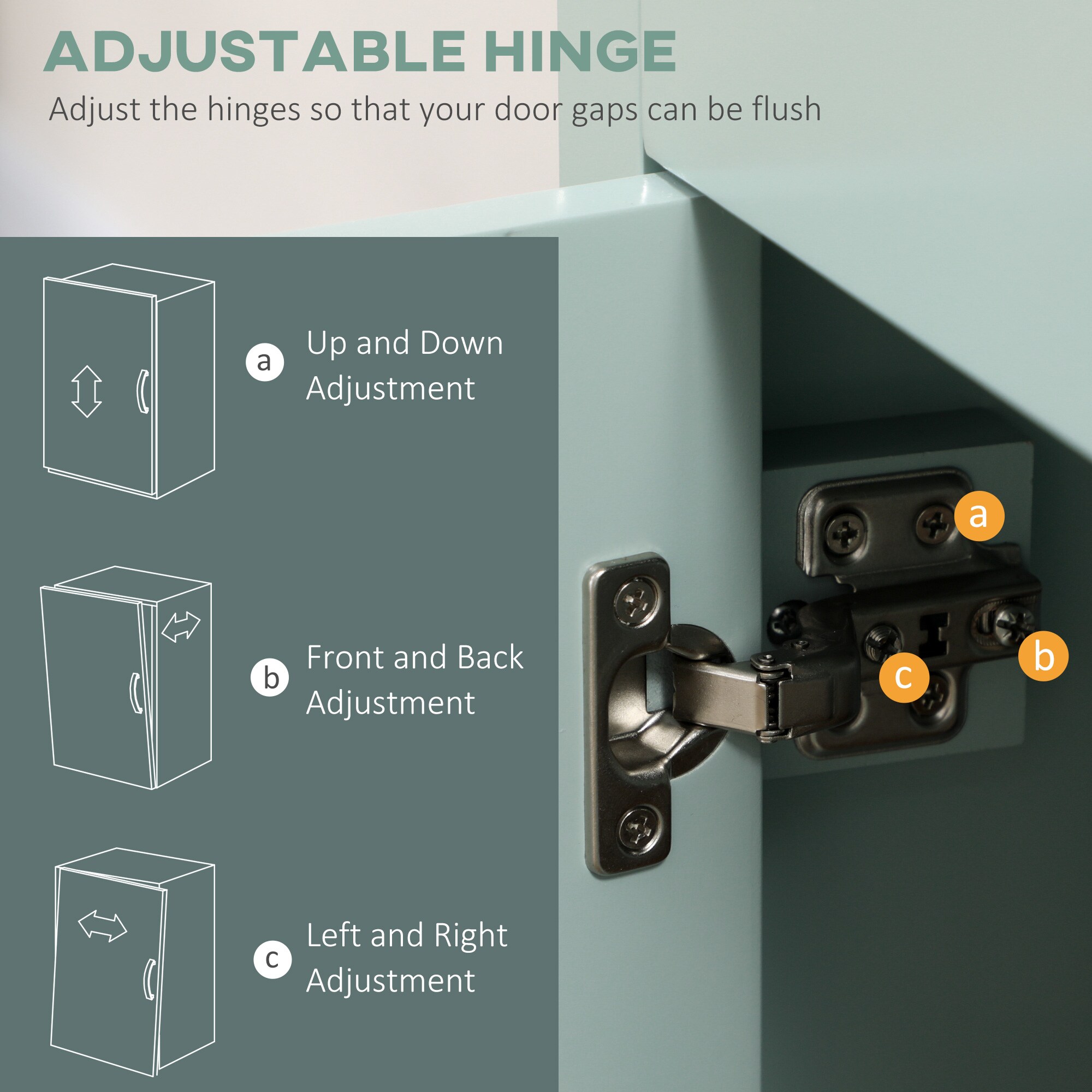 ADJUSTABLE HINGE

Adjust the hinges so that your door gaps can be flush

a Up and Down Adjustment

b Front and Back Adjustment

c Left and Right Adjustment

a

b

c