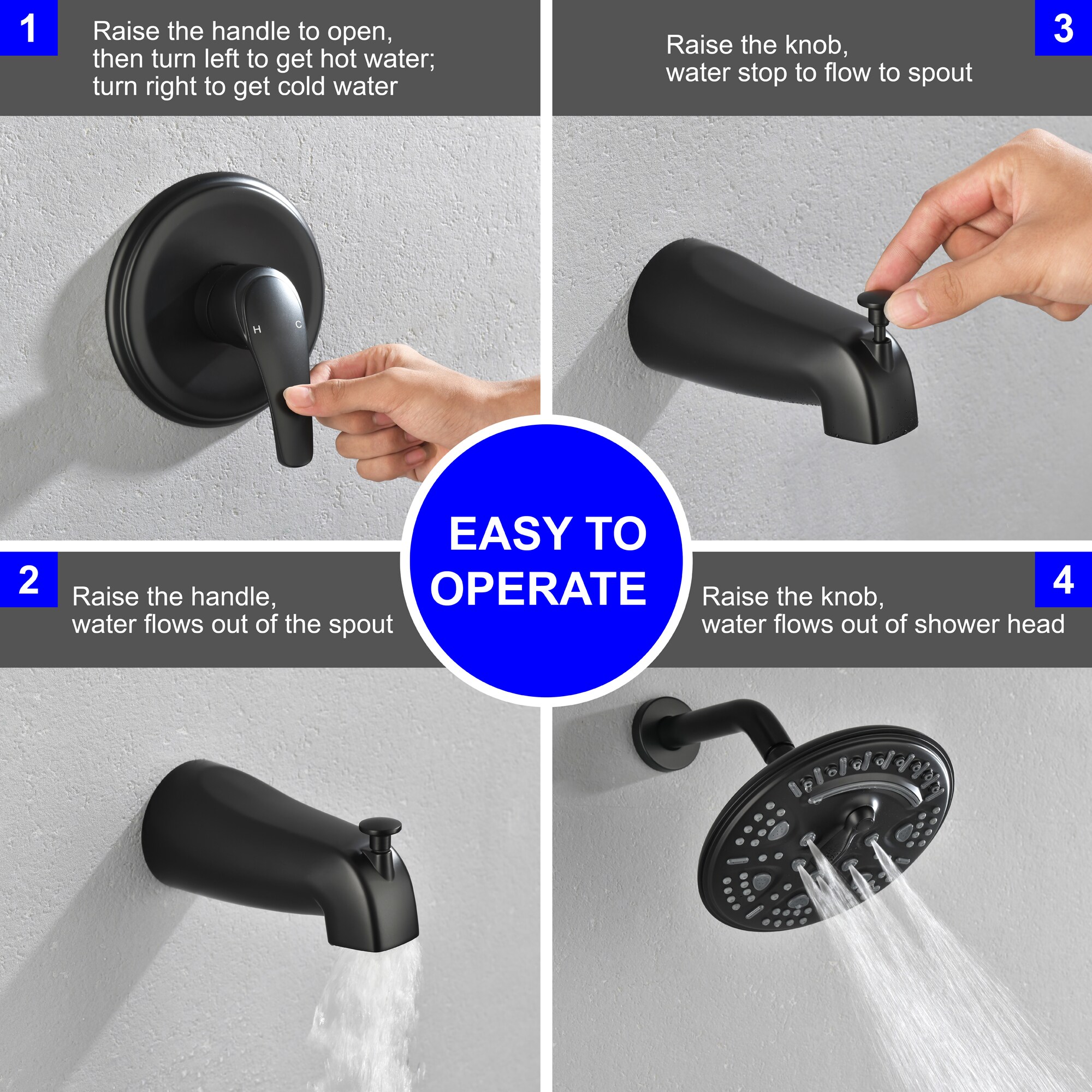 1

Raise the handle to open, then turn left to get hot water; turn right to get cold water

H C

3

Raise the knob, water stop to flow to spout

EASY TO OPERATE

2

Raise the handle, water flows out of the spout

4

Raise the knob, water flows out of shower head