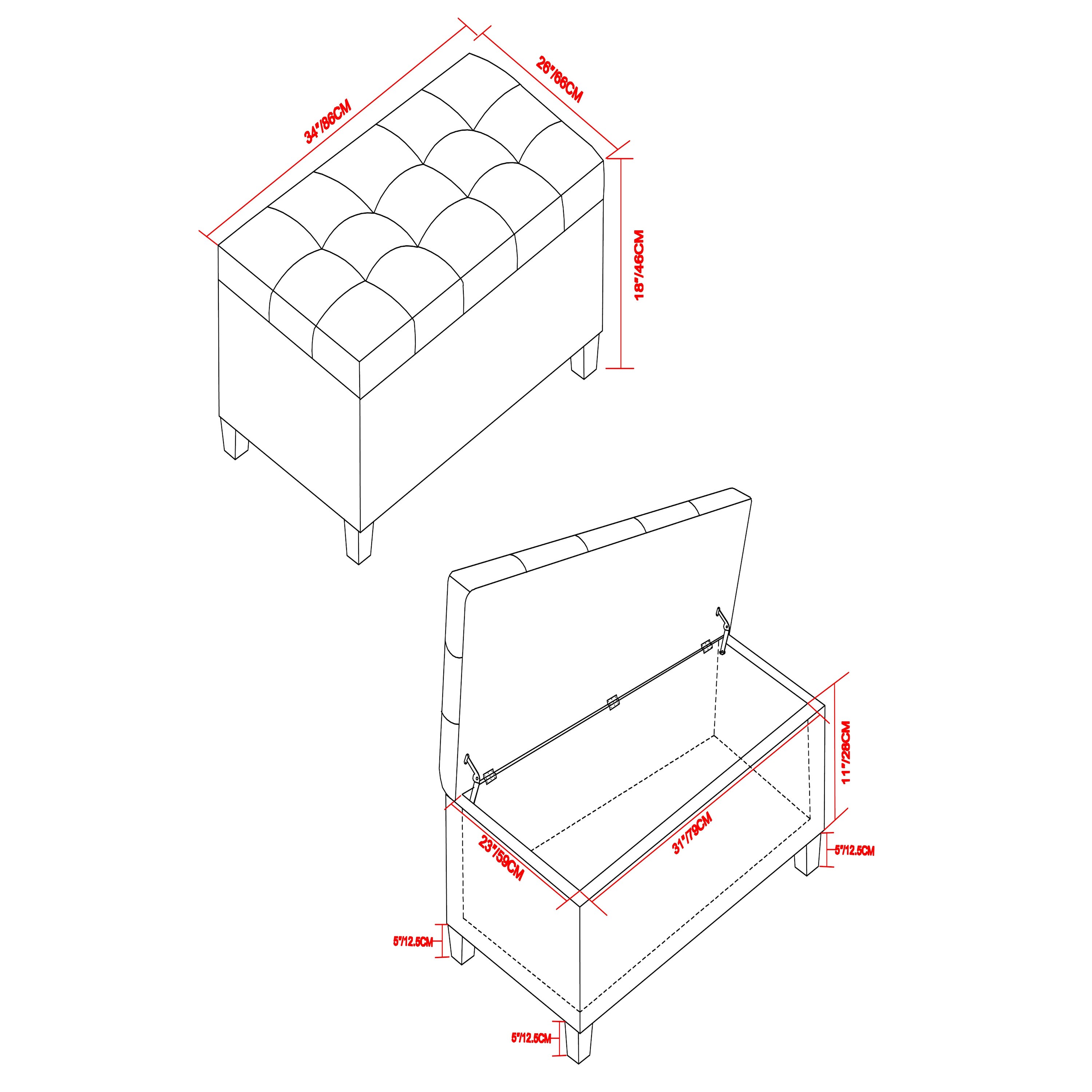 34"/86CM
26"/66CM
18"/46CM
11"/28CM
23"/58CM
31"/79CM
5"/12.5CM
5"/12.5CM
5"/12.5CM