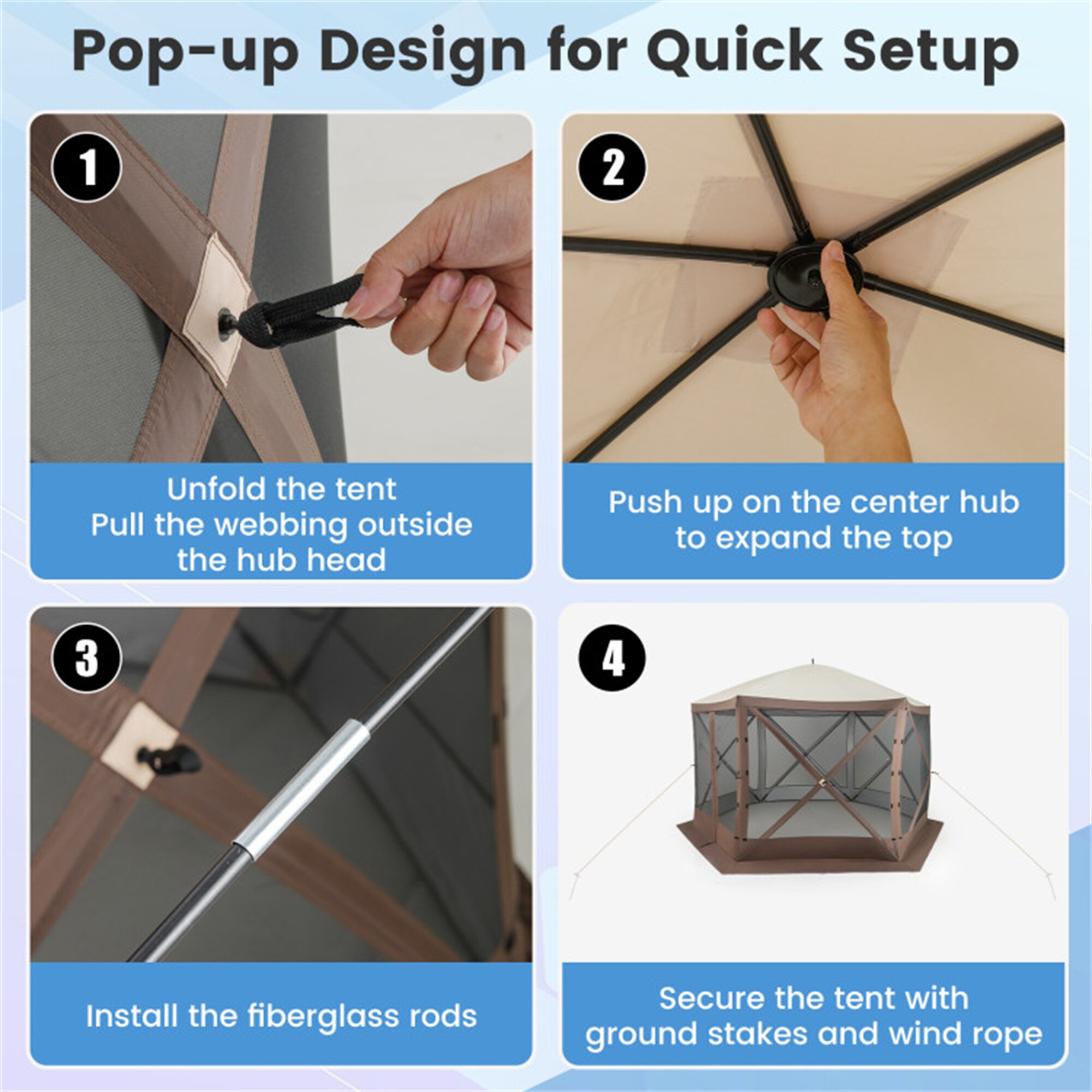 Pop-up Design for Quick Setup

1

Unfold the tent
Pull the webbing outside the hub head

2

Push up on the center hub to expand the top

3

Install the fiberglass rods

4

Secure the tent with ground stakes and wind rope