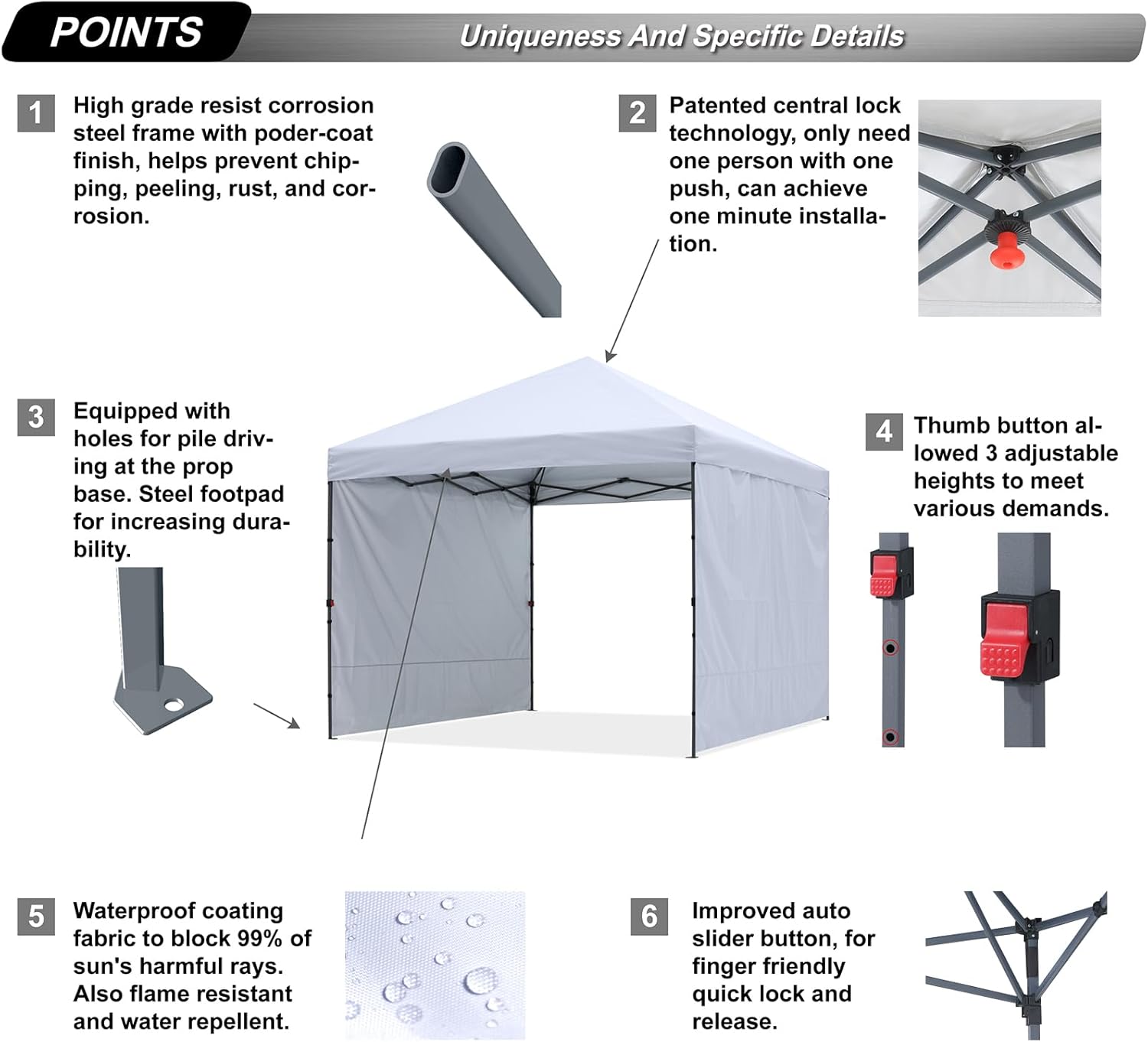 POINTS

Uniqueness And Specific Details

1 High grade resist corrosion steel frame with poder-coat finish, helps prevent chipping, peeling, rust, and corrosion.

2 Patented central lock technology, only need one person with one push, can achieve one minute installation.

3 Equipped with holes for pile driving at the prop base. Steel footpad for increasing durability.

4 Thumb button allowed 3 adjustable heights to meet various demands.

5 Waterproof coating fabric to block 99% of sun's harmful rays. Also flame resistant and water repellent.

6 Improved auto slider button, for finger friendly quick lock and release.