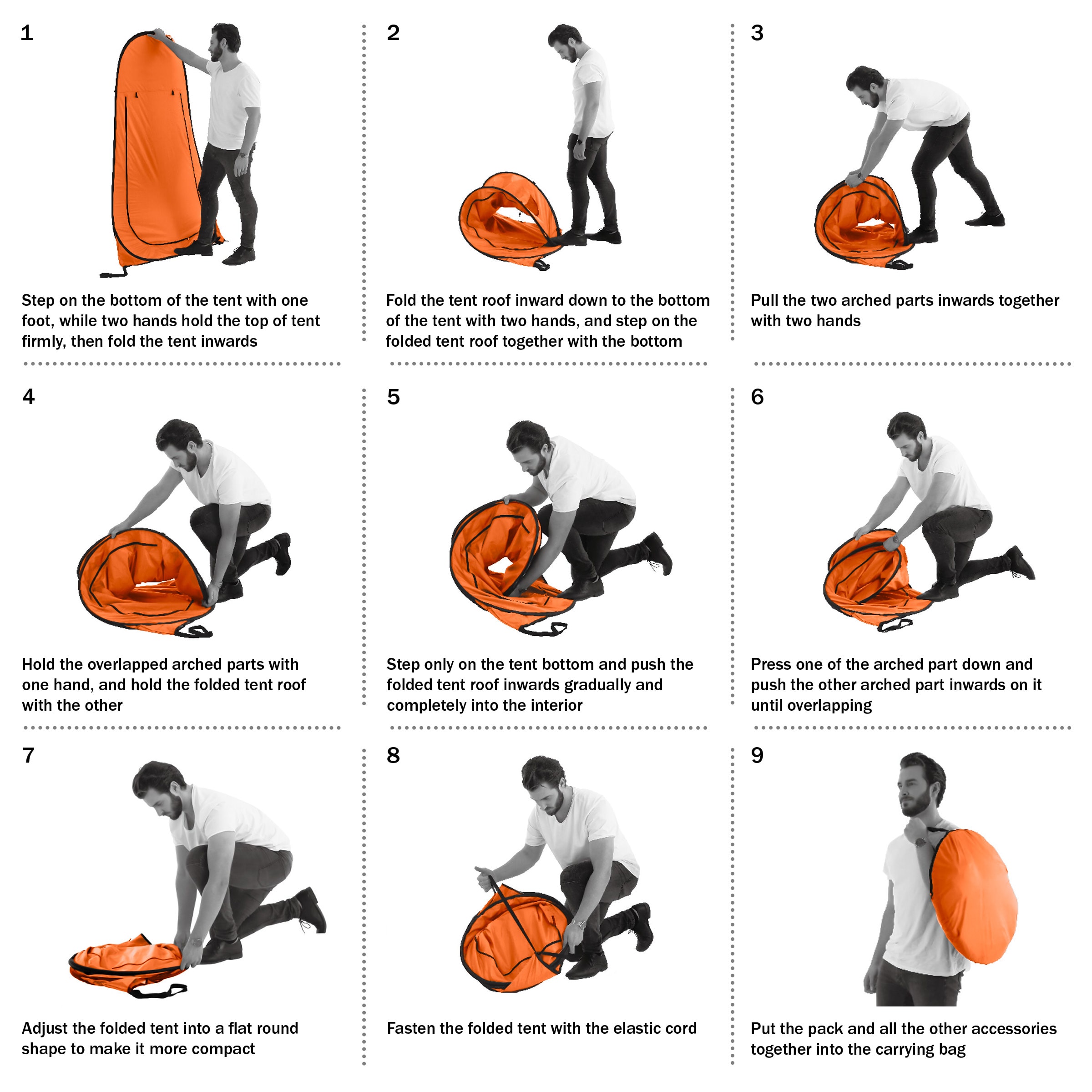 1

Step on the bottom of the tent with one foot, while two hands hold the top of tent firmly, then fold the tent inwards

2

Fold the tent roof inward down to the bottom of the tent with two hands, and step on the folded tent roof together with the bottom

3

Pull the two arched parts inwards together with two hands

4

Hold the overlapped arched parts with one hand, and hold the folded tent roof with the other

5

Step only on the tent bottom and push the folded tent roof inwards gradually and completely into the interior

6

Press one of the arched part down and push the other arched part inwards on it until overlapping

7

Adjust the folded tent into a flat round shape to make it more compact

8

Fasten the folded tent with the elastic cord

9

Put the pack and all the other accessories together into the carrying bag