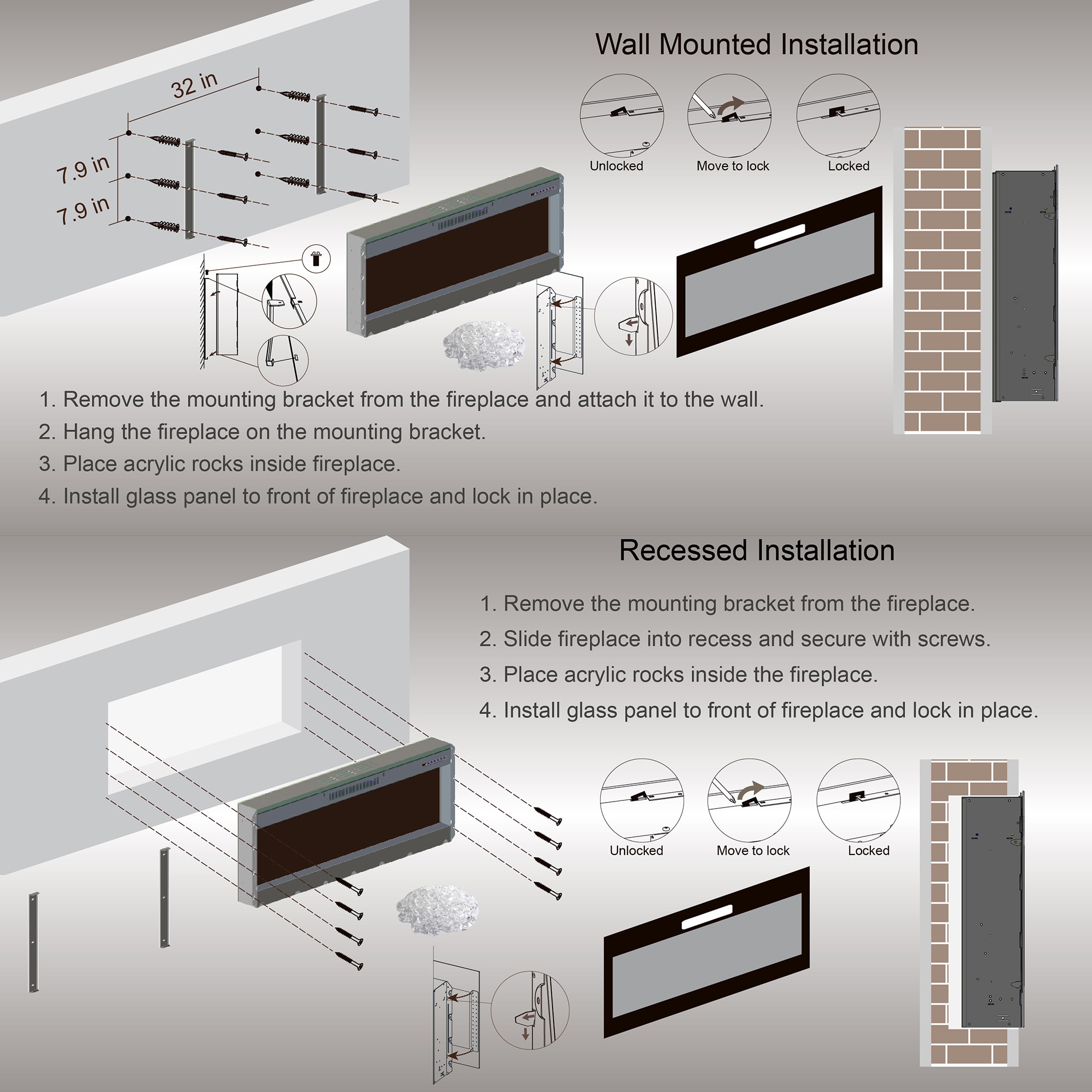 Wall Mounted Installation

32 in

7.9 in

7.9 in

Unlocked

Move to lock

Locked

1. Remove the mounting bracket from the fireplace and attach it to the wall.

2. Hang the fireplace on the mounting bracket.

3. Place acrylic rocks inside fireplace.

4. Install glass panel to front of fireplace and lock in place.

Recessed Installation

1. Remove the mounting bracket from the fireplace.

2. Slide fireplace into recess and secure with screws.

3. Place acrylic rocks inside the fireplace.

4. Install glass panel to front of fireplace and lock in place.

Unlocked

Move to lock

Locked