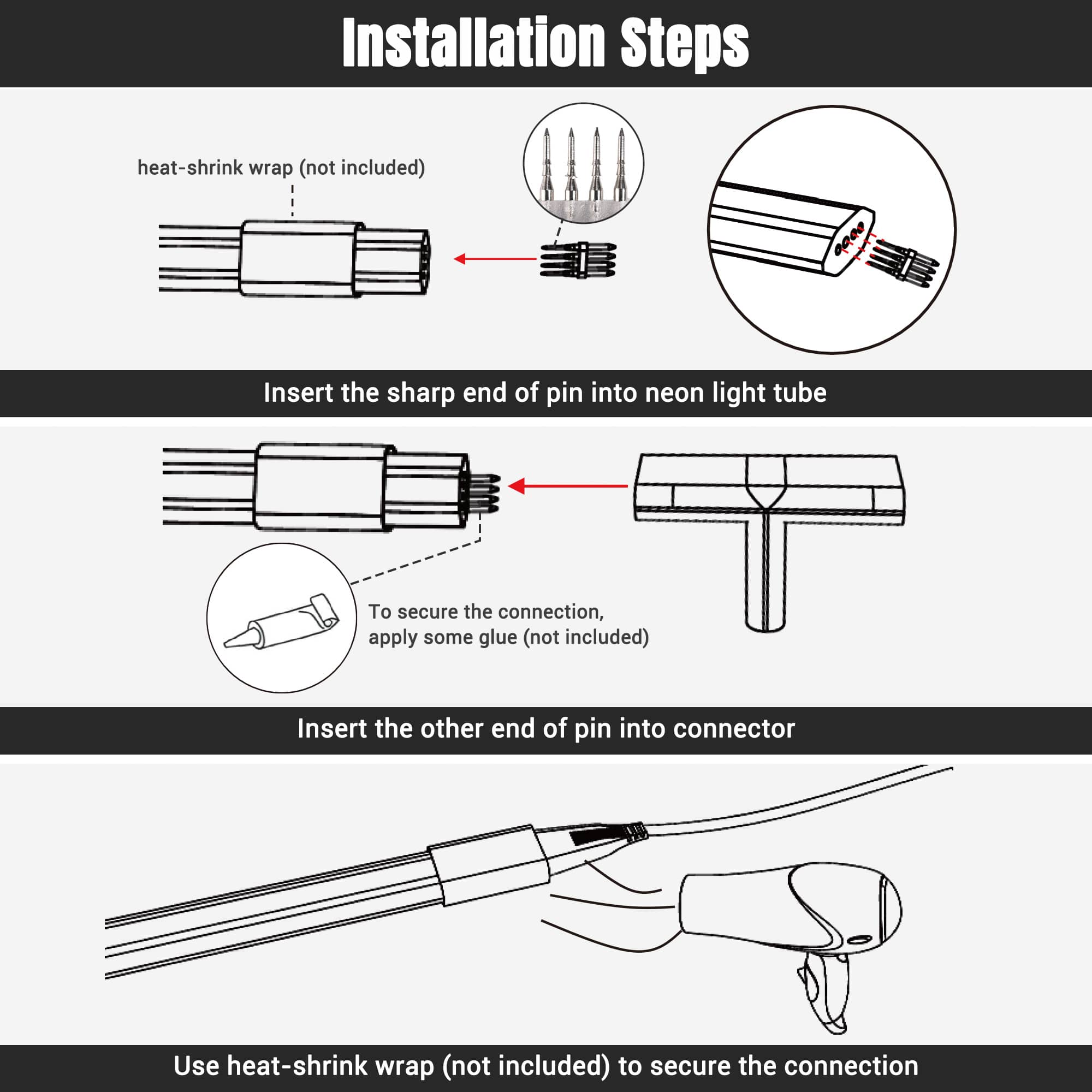 Installation Steps

heat-shrink wrap (not included)

Insert the sharp end of pin into neon light tube

To secure the connection, apply some glue (not included)

Insert the other end of pin into connector

Use heat-shrink wrap (not included) to secure the connection