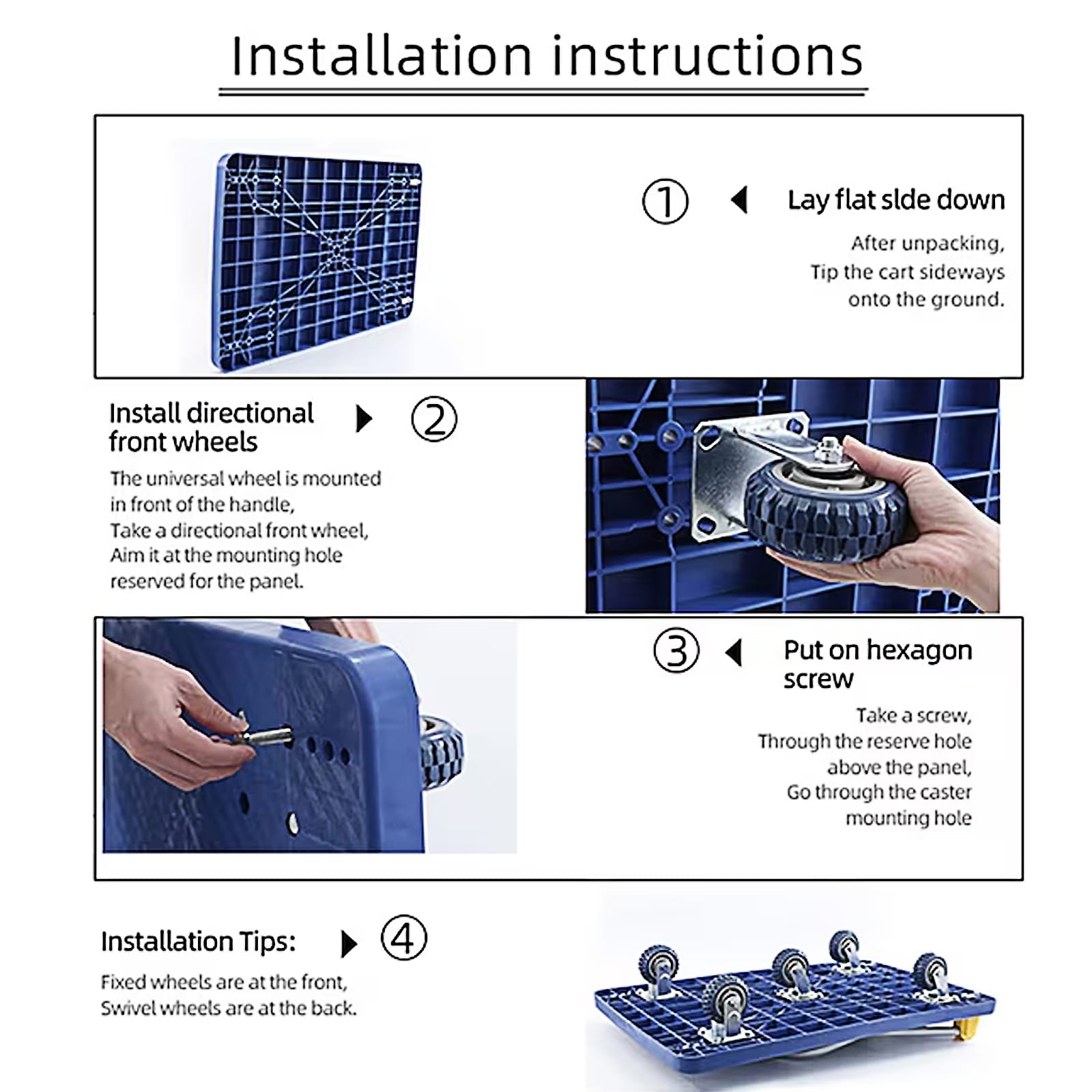 Installation instructions

① Lay flat slde down

After unpacking,
Tip the cart sideways
onto the ground.

Install directional front wheels ②

The universal wheel is mounted in front of the handle,
Take a directional front wheel,
Aim it at the mounting hole reserved for the panel.

③ Put on hexagon screw

Take a screw,
Through the reserve hole above the panel,
Go through the caster mounting hole

Installation Tips: ④

Fixed wheels are at the front,
Swivel wheels are at the back.