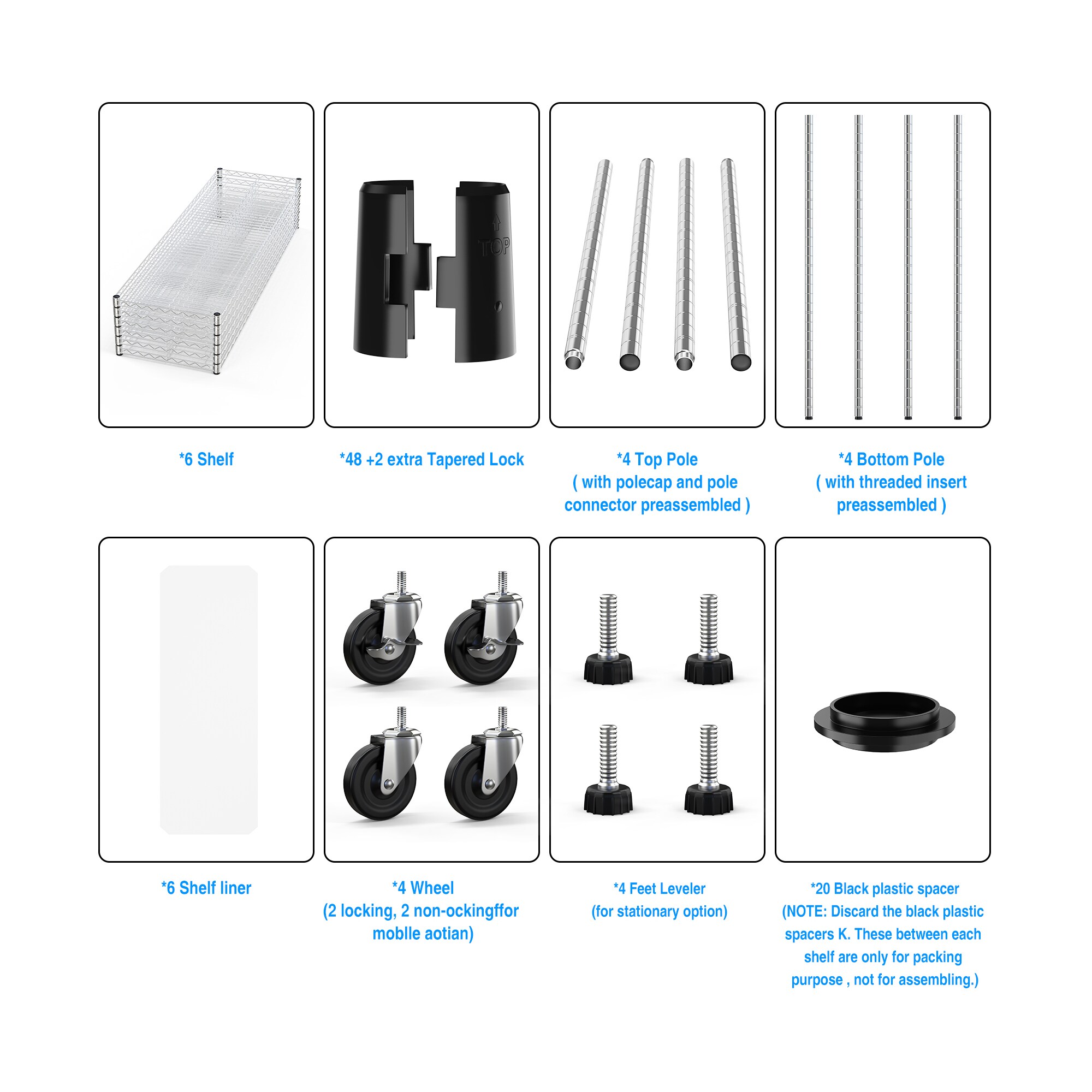 TOP

*6 Shelf

*48 +2 extra Tapered Lock

*4 Top Pole
( with polecap and pole connector preassembled )

*4 Bottom Pole
( with threaded insert preassembled )

*6 Shelf liner

*4 Wheel
(2 locking, 2 non-ockingffor moblle aotian)

*4 Feet Leveler
(for stationary option)

*20 Black plastic spacer
(NOTE: Discard the black plastic spacers K. These between each shelf are only for packing purpose , not for assembling.)