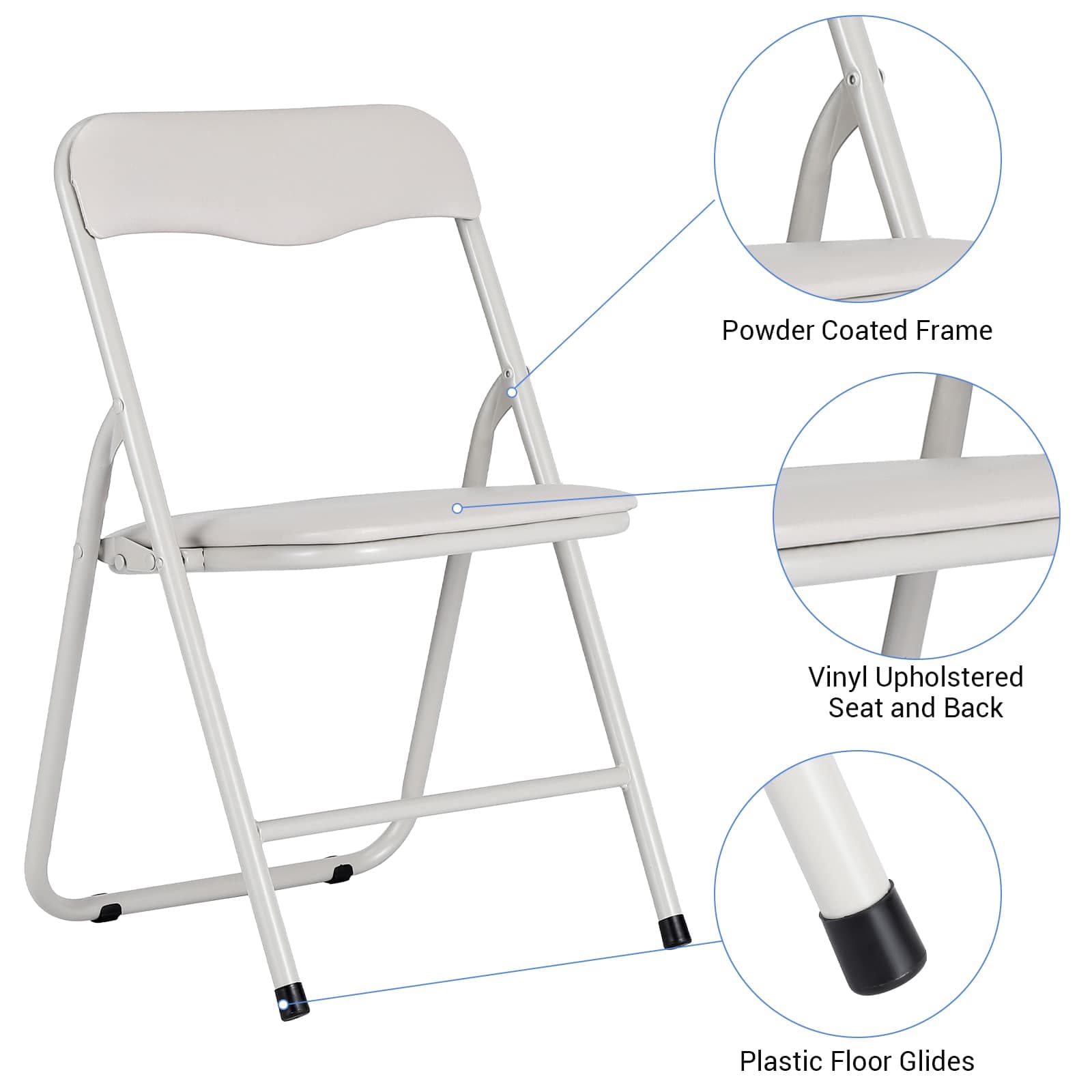 Powder Coated Frame

Vinyl Upholstered Seat and Back

Plastic Floor Glides