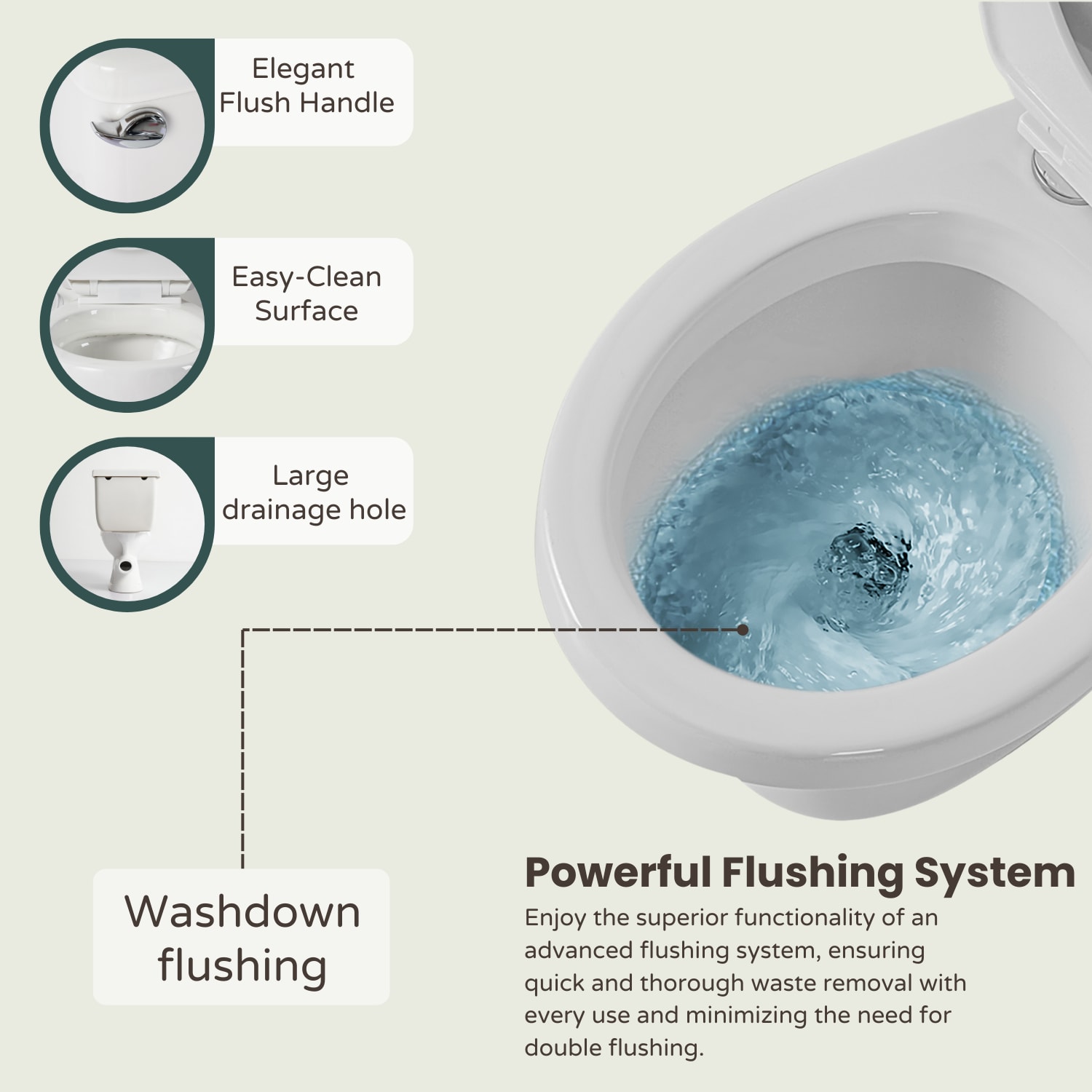 Elegant Flush Handle

Easy-Clean Surface

Large drainage hole

Washdown flushing

Powerful Flushing System

Enjoy the superior functionality of an advanced flushing system, ensuring quick and thorough waste removal with every use and minimizing the need for double flushing.