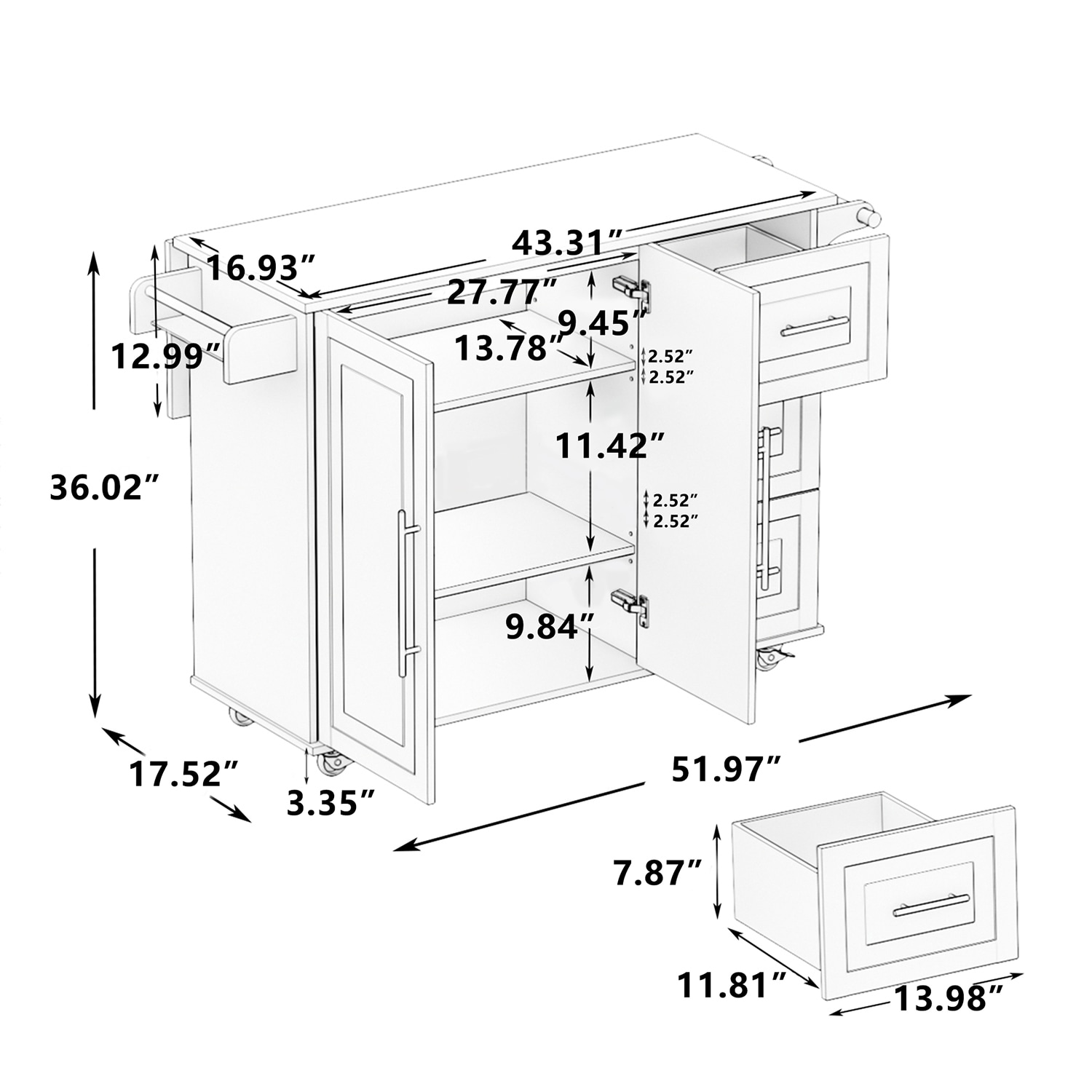 43.31″
16.93″
27.77″
9.45″
13.78″
12.99″
2.52″
2.52″
11.42″
36.02″
2.52″
2.52″
9.84″
17.52″
3.35″
51.97″
7.87″
11.81″
13.98″