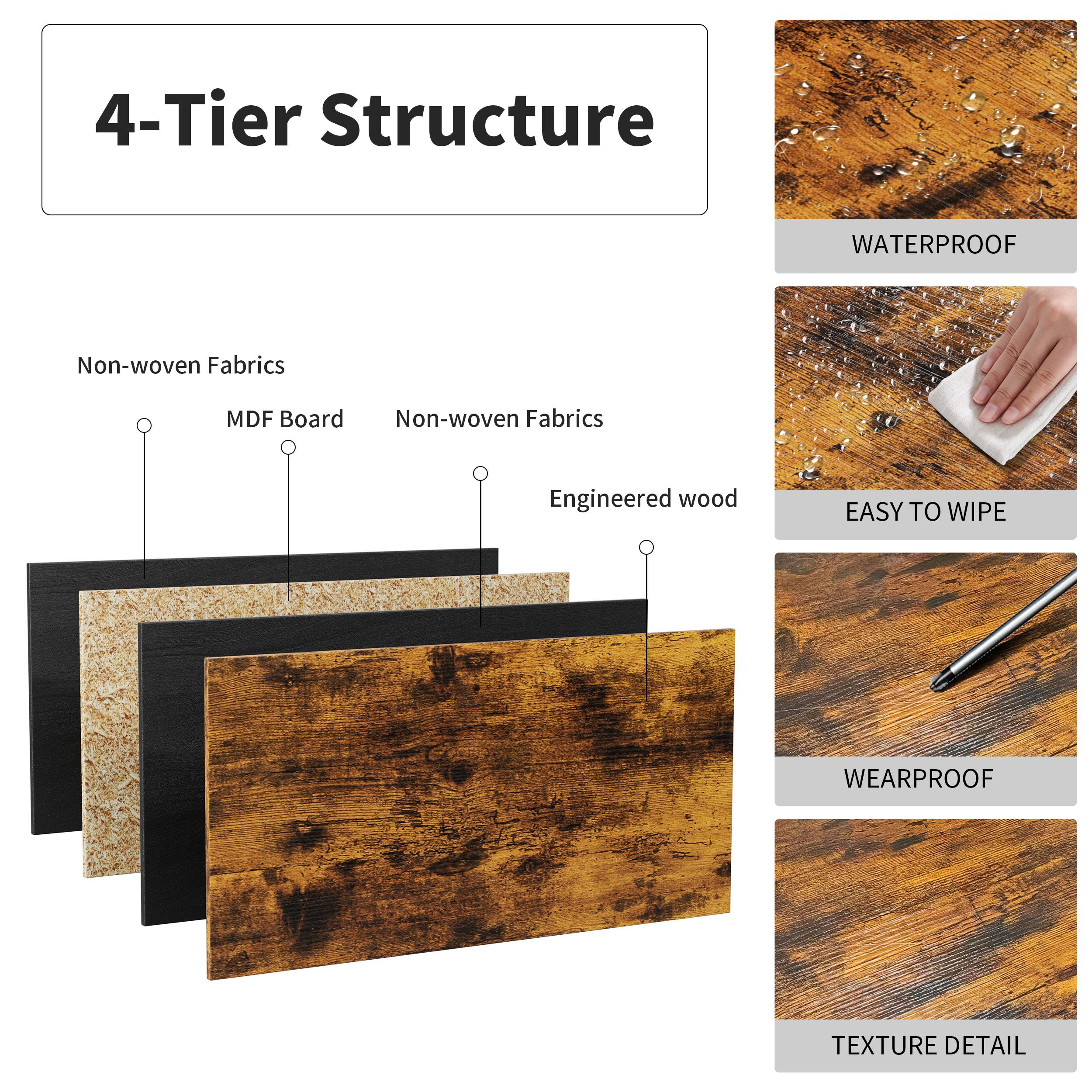 4-Tier Structure

Non-woven Fabrics

MDF Board

Non-woven Fabrics

Engineered wood

WATERPROOF

EASY TO WIPE

WEARPROOF

TEXTURE DETAIL