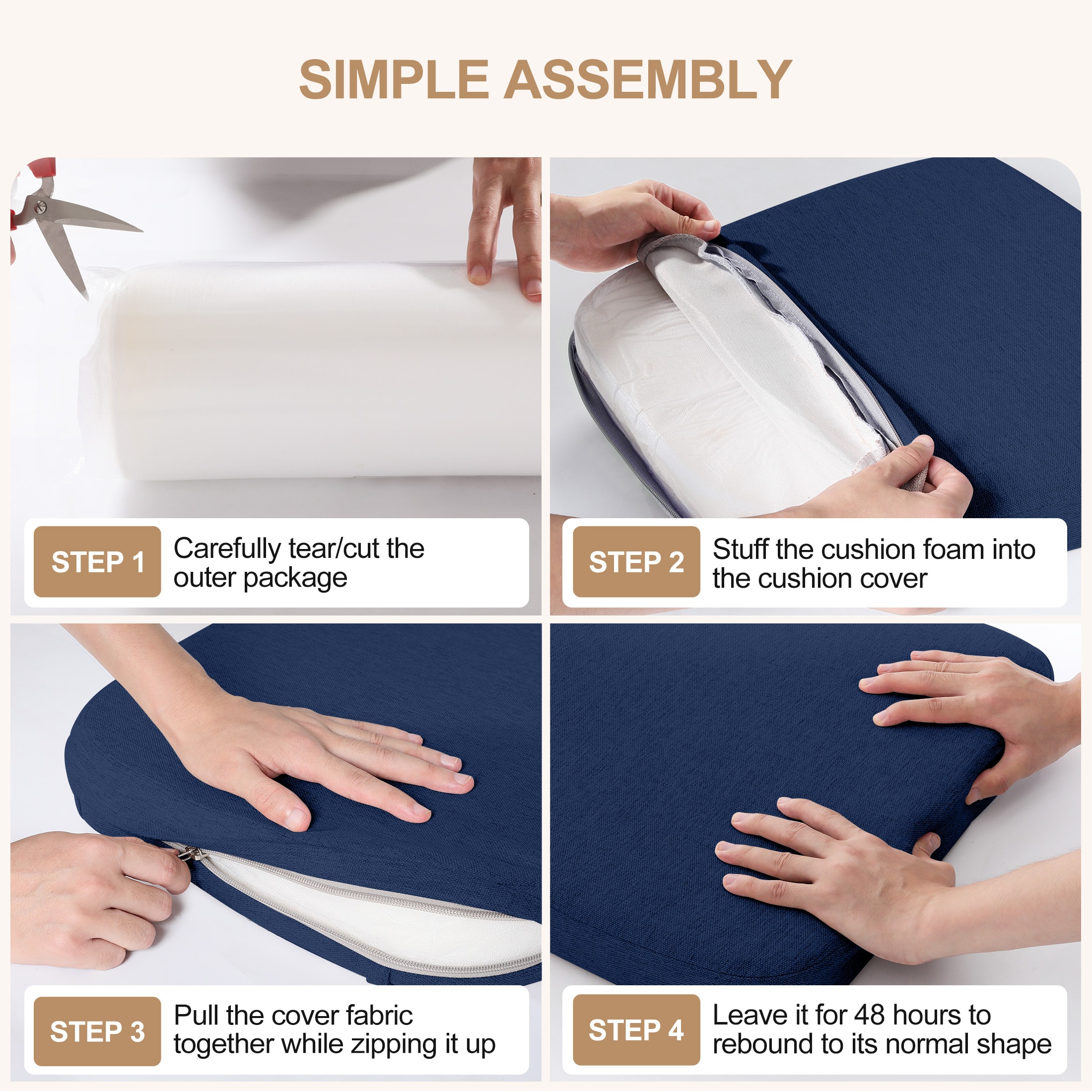 SIMPLE ASSEMBLY

STEP 1 Carefully tear/cut the outer package

STEP 2 Stuff the cushion foam into the cushion cover

STEP 3 Pull the cover fabric together while zipping it up

STEP 4 Leave it for 48 hours to rebound to its normal shape