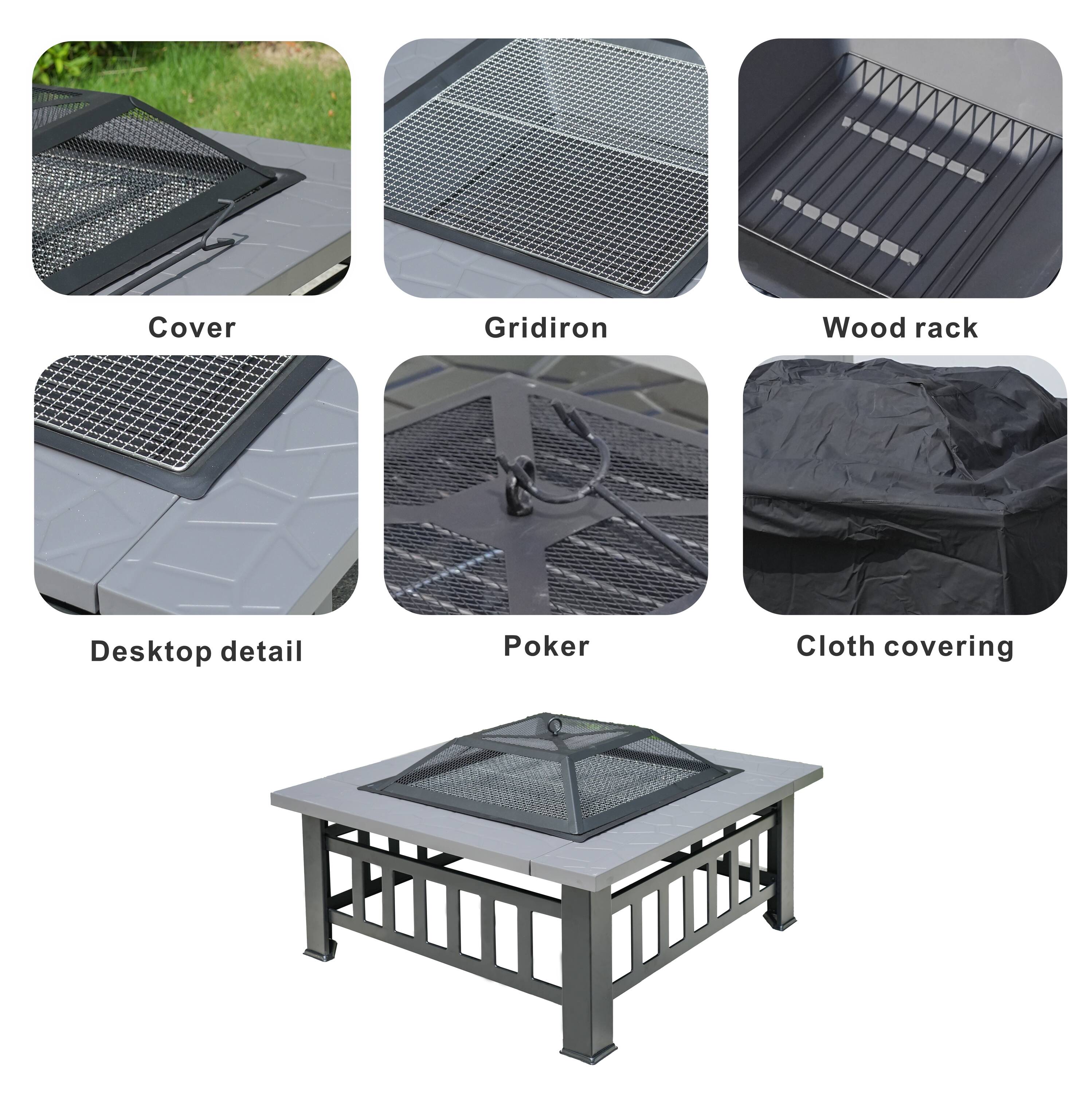 Cover

Gridiron

Wood rack

Desktop detail

Poker

Cloth covering