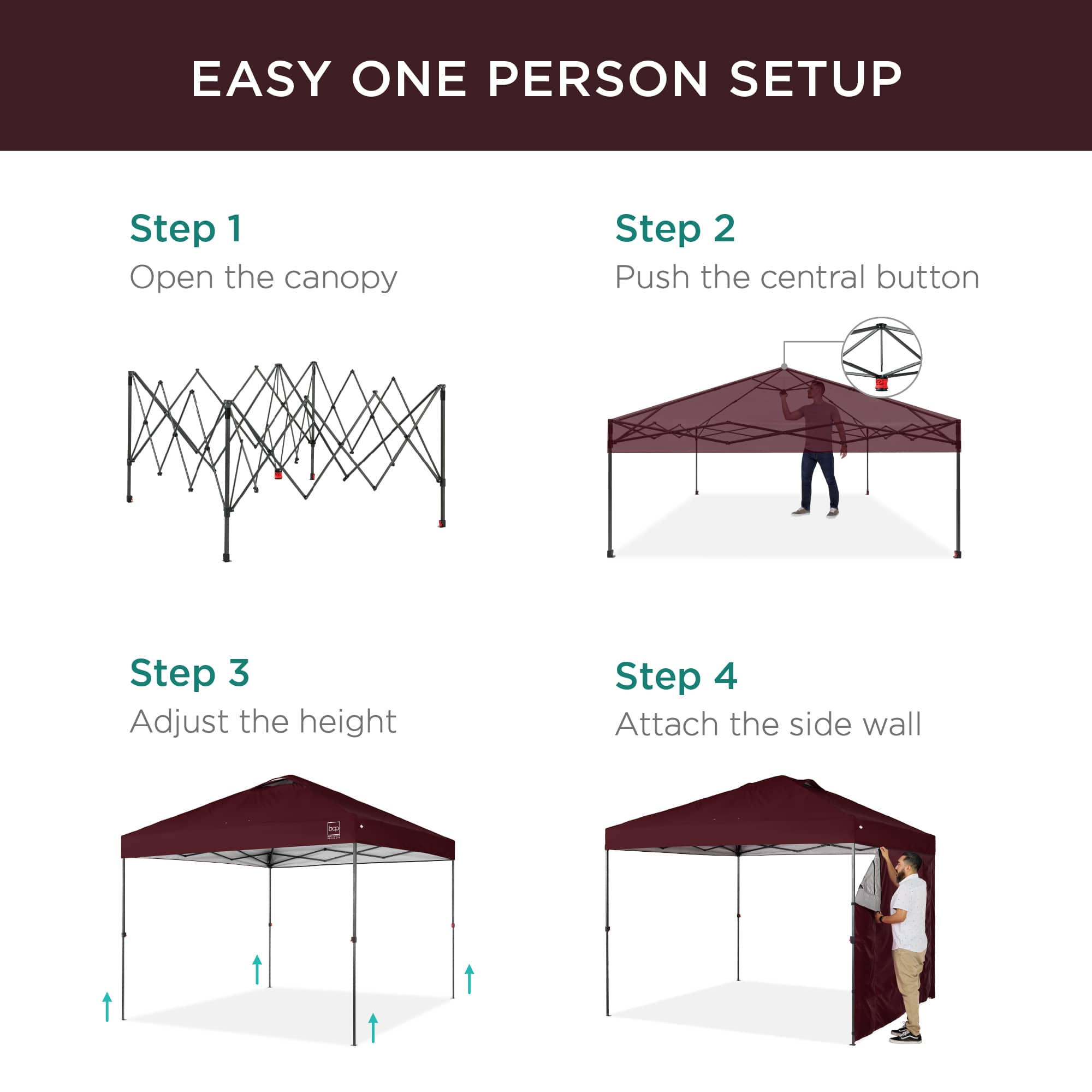 EASY ONE PERSON SETUP

Step 1
Open the canopy

Step 2
Push the central button

Step 3
Adjust the height

bcp

Step 4
Attach the side wall