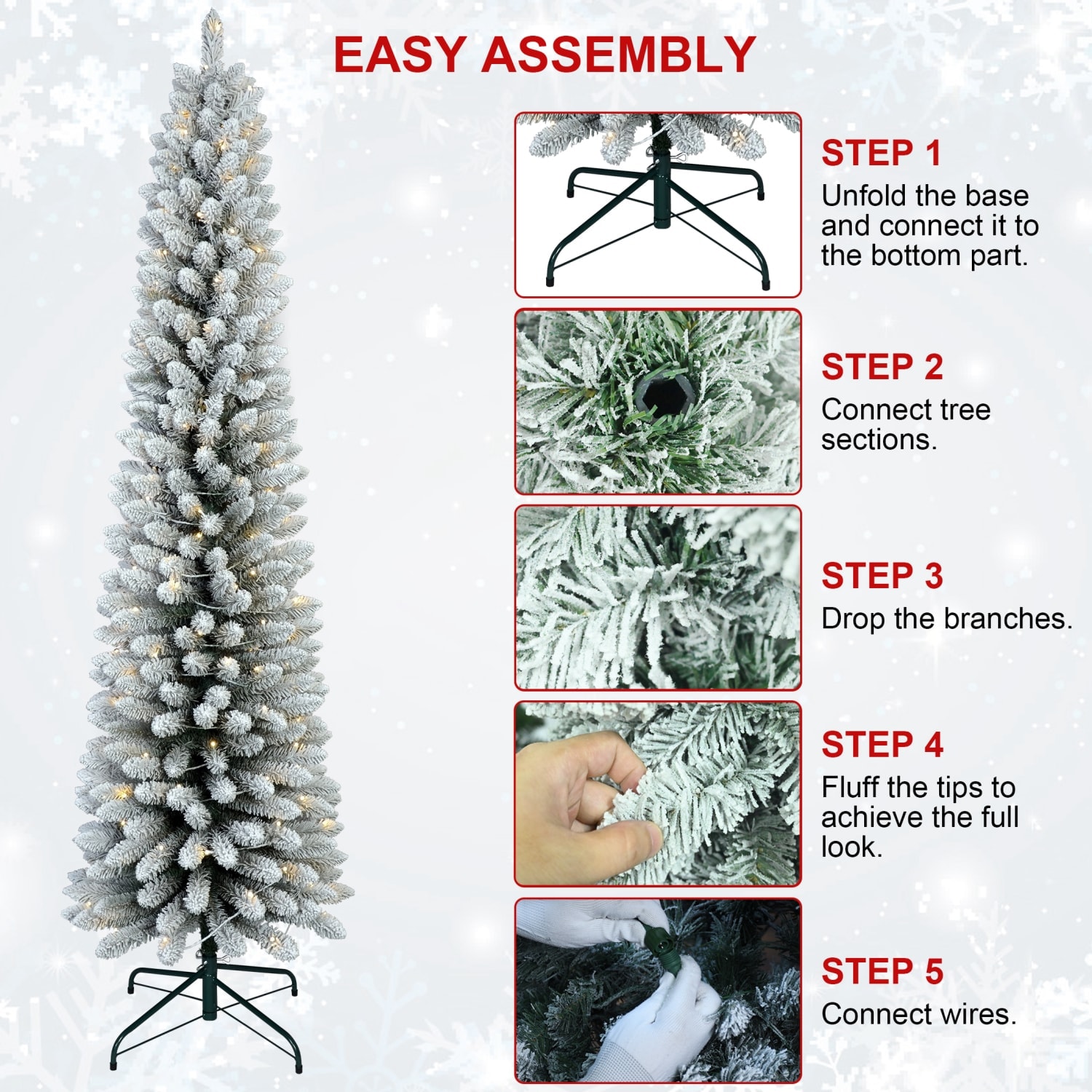 EASY ASSEMBLY

STEP 1
Unfold the base and connect it to the bottom part.

STEP 2
Connect tree sections.

STEP 3
Drop the branches.

STEP 4
Fluff the tips to achieve the full look.

STEP 5
Connect wires.