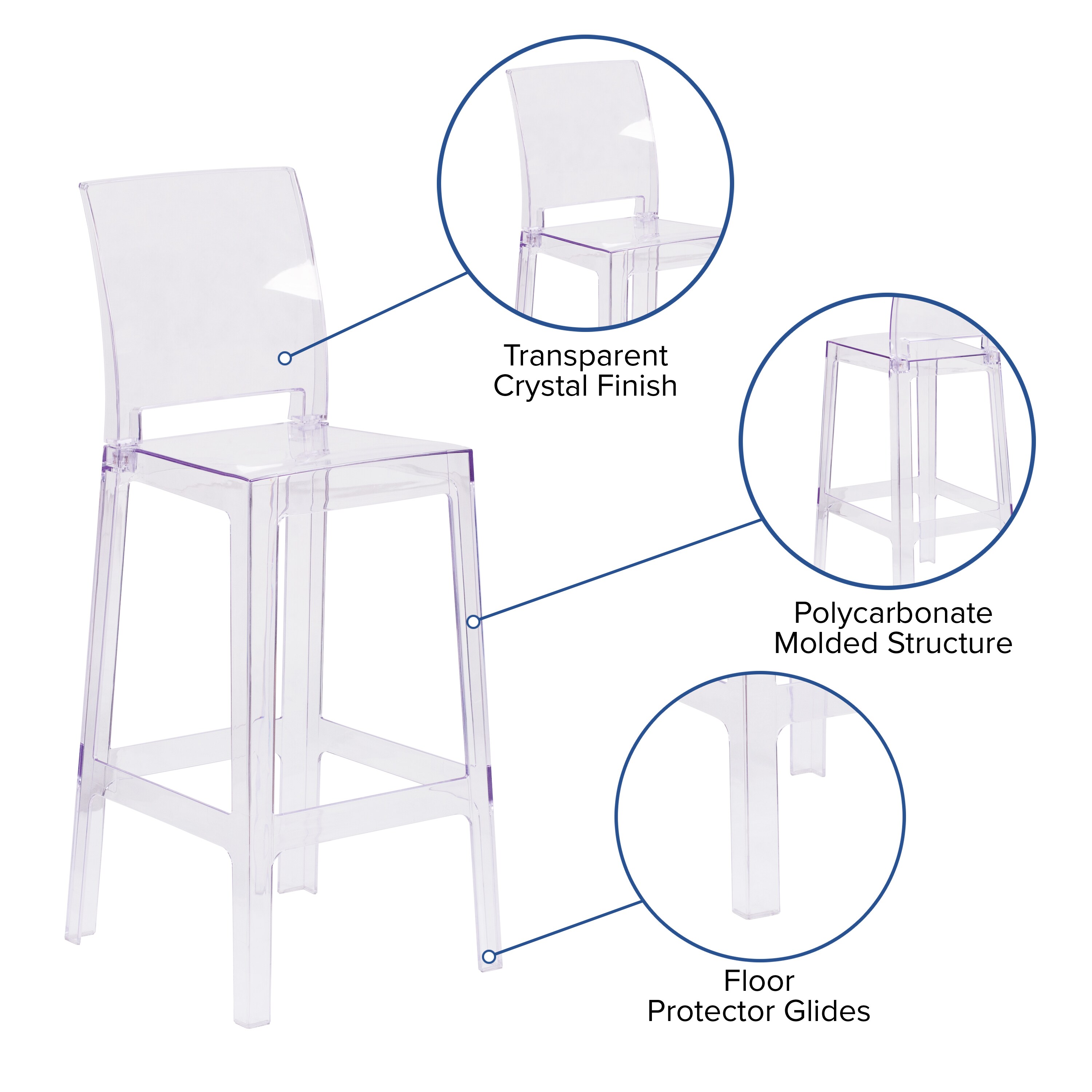 Transparent Crystal Finish

Polycarbonate Molded Structure

Floor Protector Glides