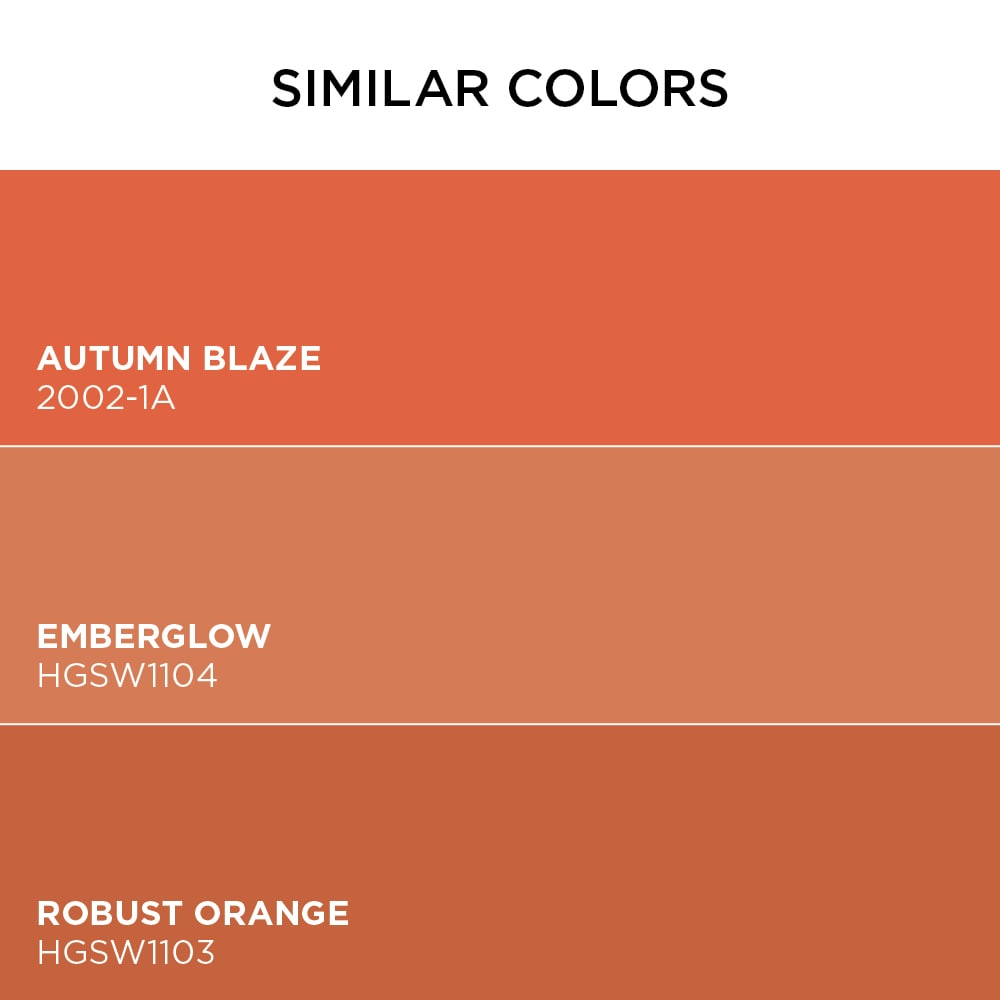 SIMILAR COLORS

AUTUMN BLAZE
2002-1A

EMBERGLOW
HGSW1104

ROBUST ORANGE
HGSW1103