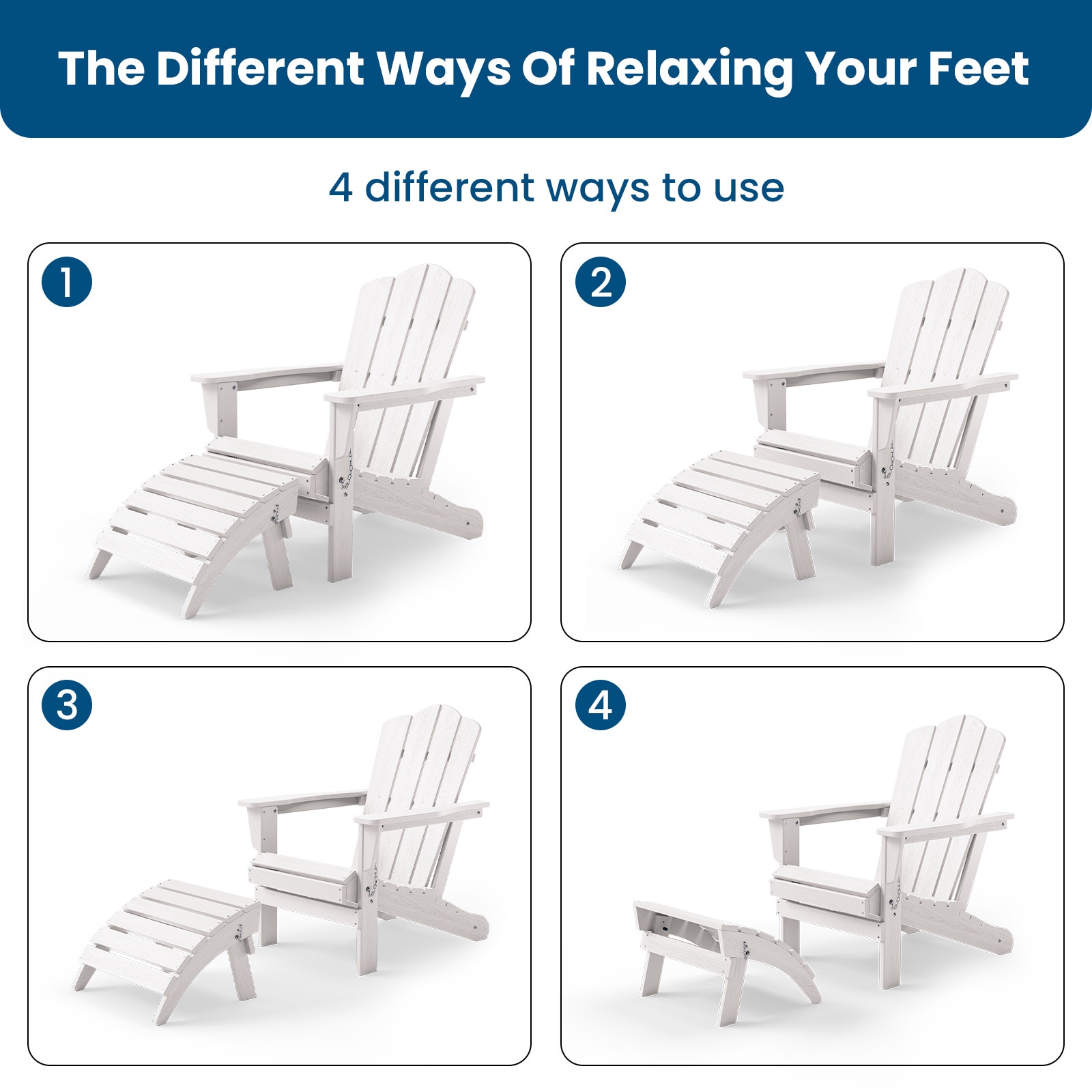 The Different Ways Of Relaxing Your Feet

4 different ways to use

1

2

3

4