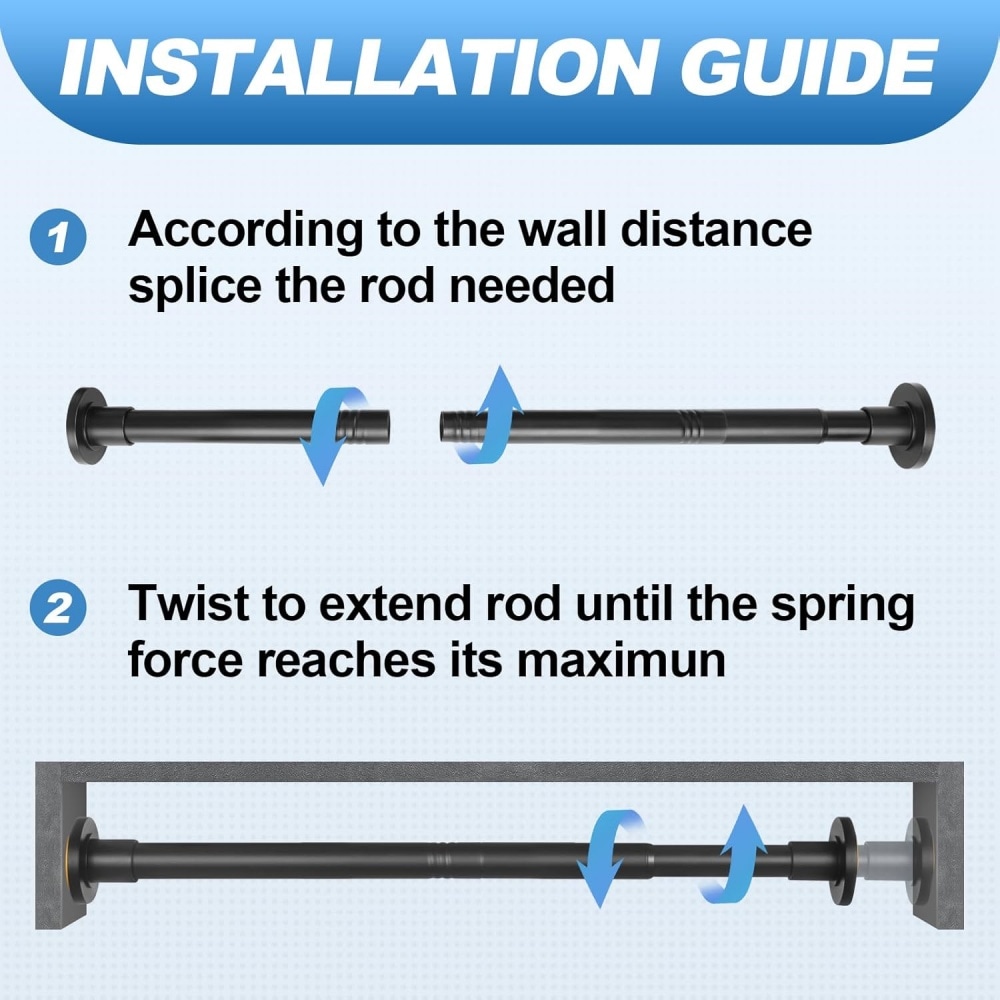 INSTALLATION GUIDE

1 According to the wall distance splice the rod needed

2 Twist to extend rod until the spring force reaches its maximun