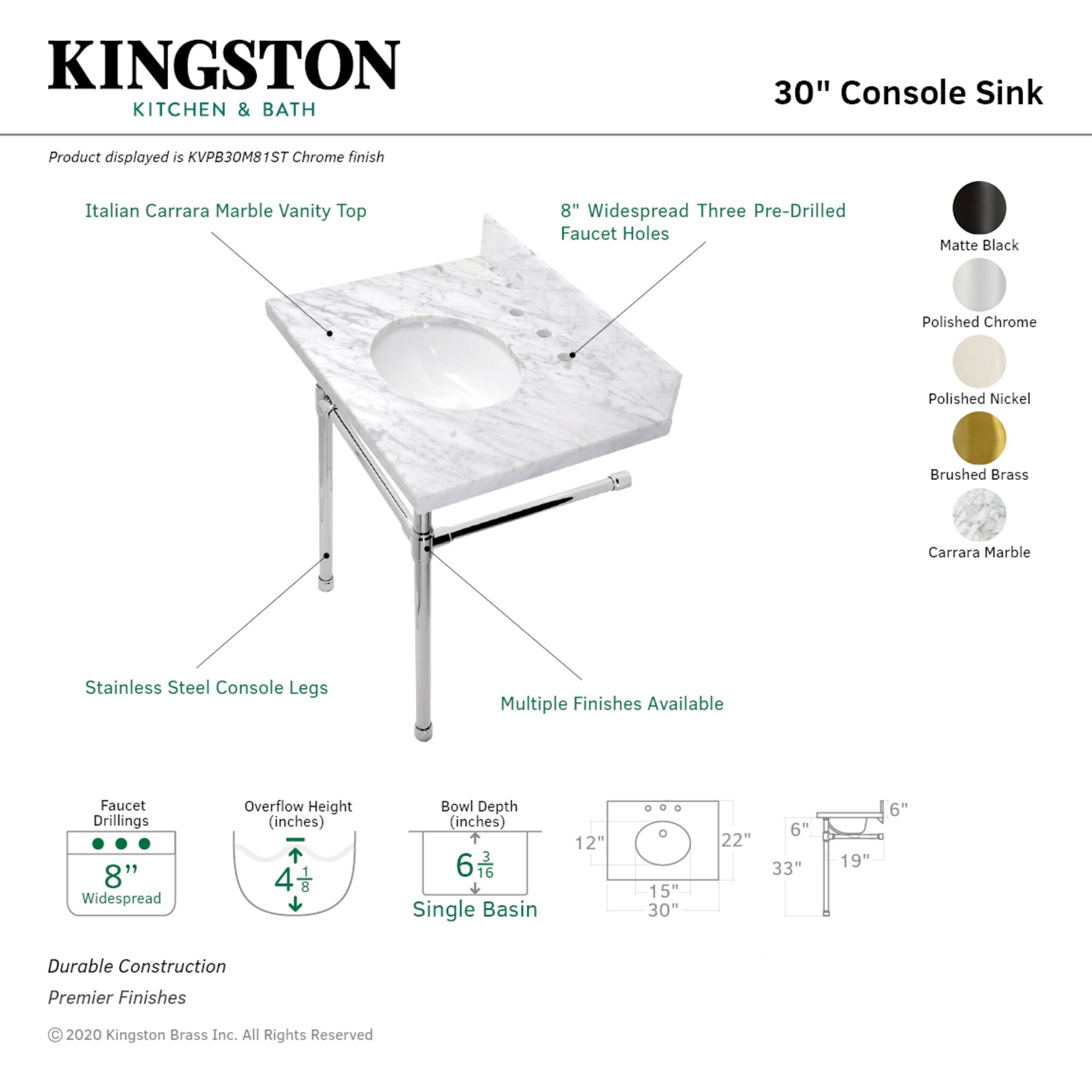 KINGSTON
KITCHEN & BATH

30" Console Sink

Product displayed is KVPB30M81ST Chrome finish

Italian Carrara Marble Vanity Top

8" Widespread Three Pre-Drilled Faucet Holes

Matte Black

Polished Chrome

Polished Nickel

Brushed Brass

Carrara Marble

Stainless Steel Console Legs

Multiple Finishes Available

Faucet Drillings
8”
Widespread

Overflow Height (inches)
$4\frac{1}{8}$

Bowl Depth (inches)
$6\frac{3}{16}$
Single Basin

12"
22"
15"
30"

6"
6"
33"
19"

Durable Construction

Premier Finishes

© 2020 Kingston Brass Inc. All Rights Reserved