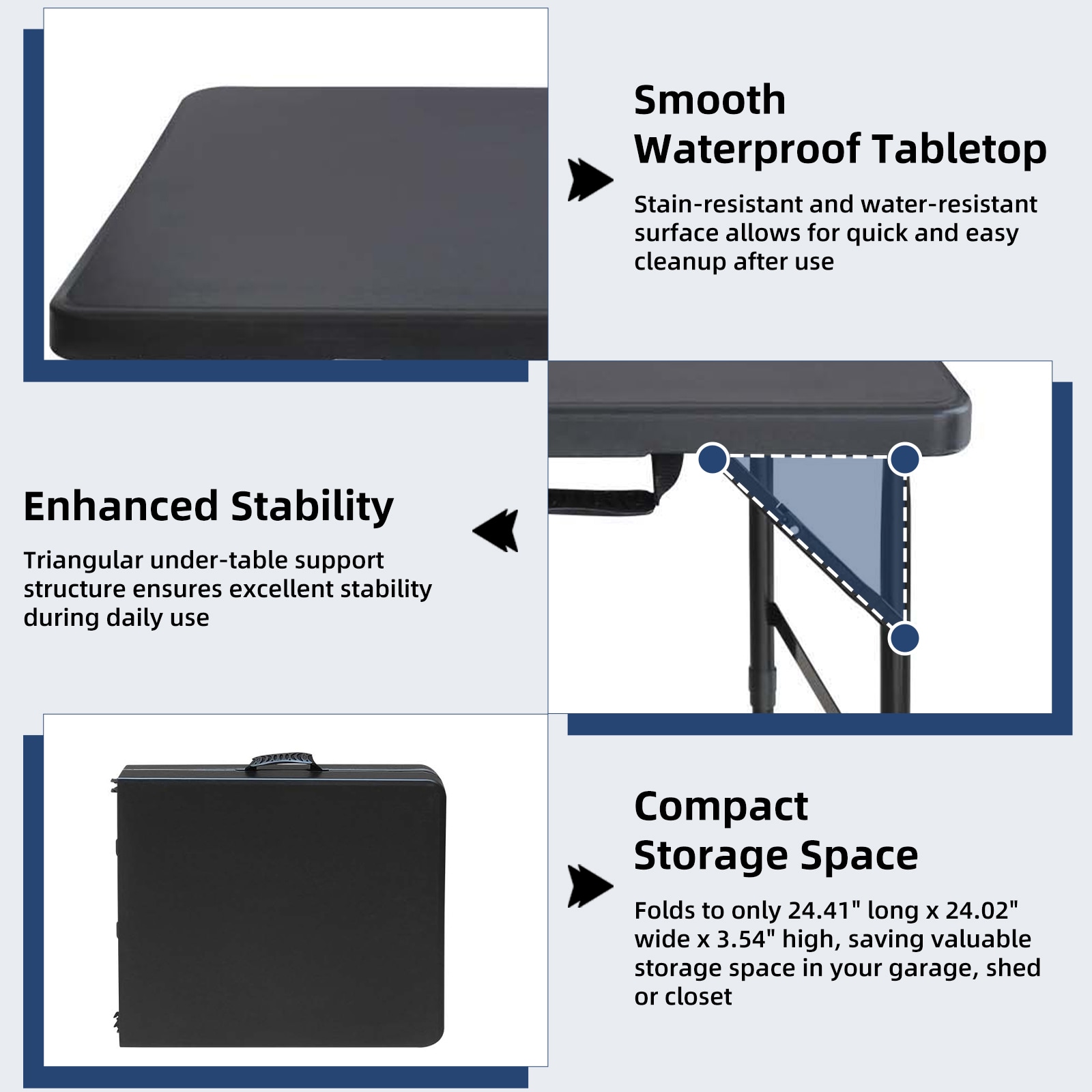 Smooth Waterproof Tabletop

Stain-resistant and water-resistant surface allows for quick and easy cleanup after use

Enhanced Stability

Triangular under-table support structure ensures excellent stability during daily use

Compact Storage Space

Folds to only 24.41" long x 24.02" wide x 3.54" high, saving valuable storage space in your garage, shed or closet