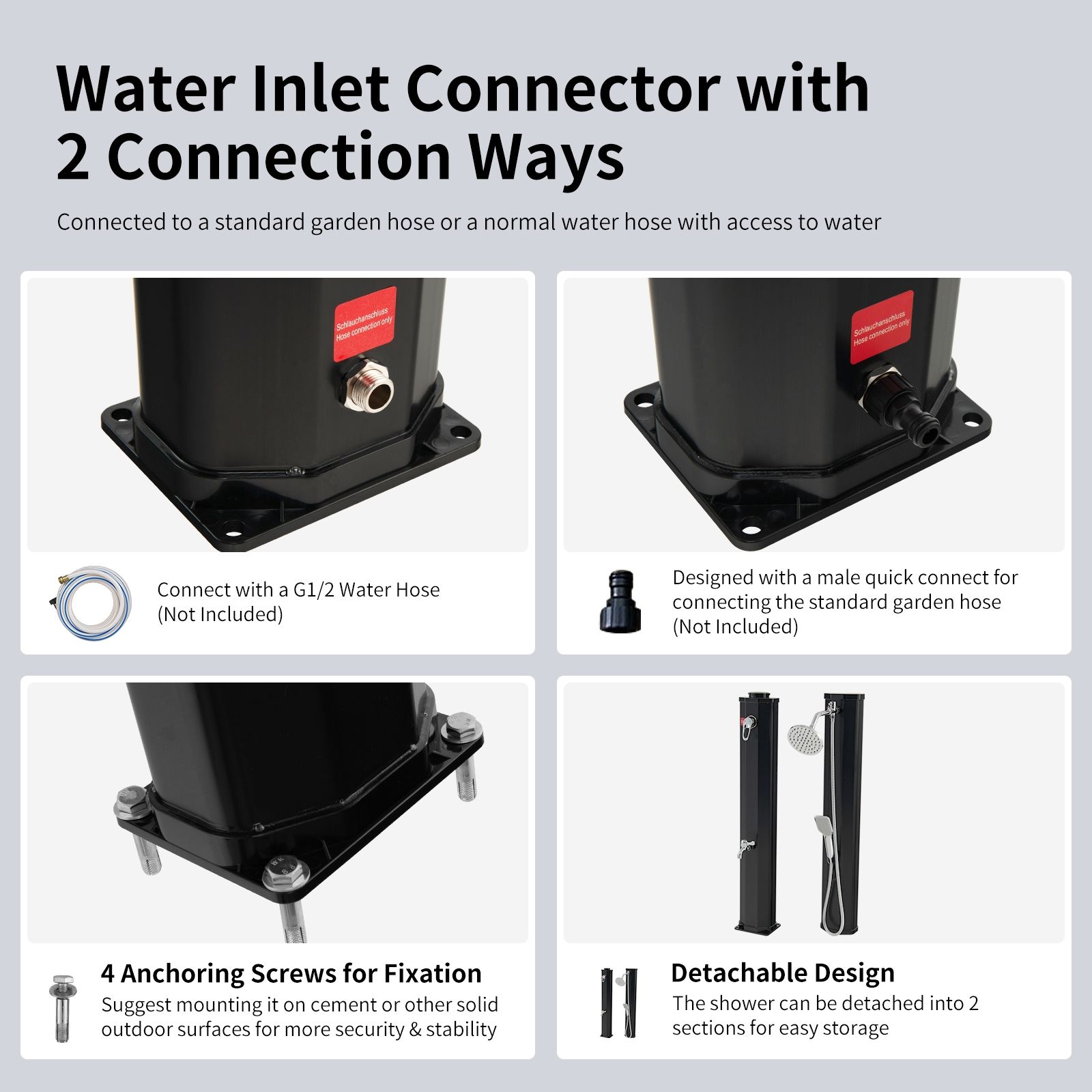 Water Inlet Connector with 2 Connection Ways

Connected to a standard garden hose or a normal water hose with access to water

Schlauchanschluss
Hose connection only

Connect with a G1/2 Water Hose (Not Included)

Schlauchanschluss
Hose connection only

Designed with a male quick connect for connecting the standard garden hose (Not Included)

4 Anchoring Screws for Fixation
Suggest mounting it on cement or other solid outdoor surfaces for more security & stability

Detachable Design
The shower can be detached into 2 sections for easy storage