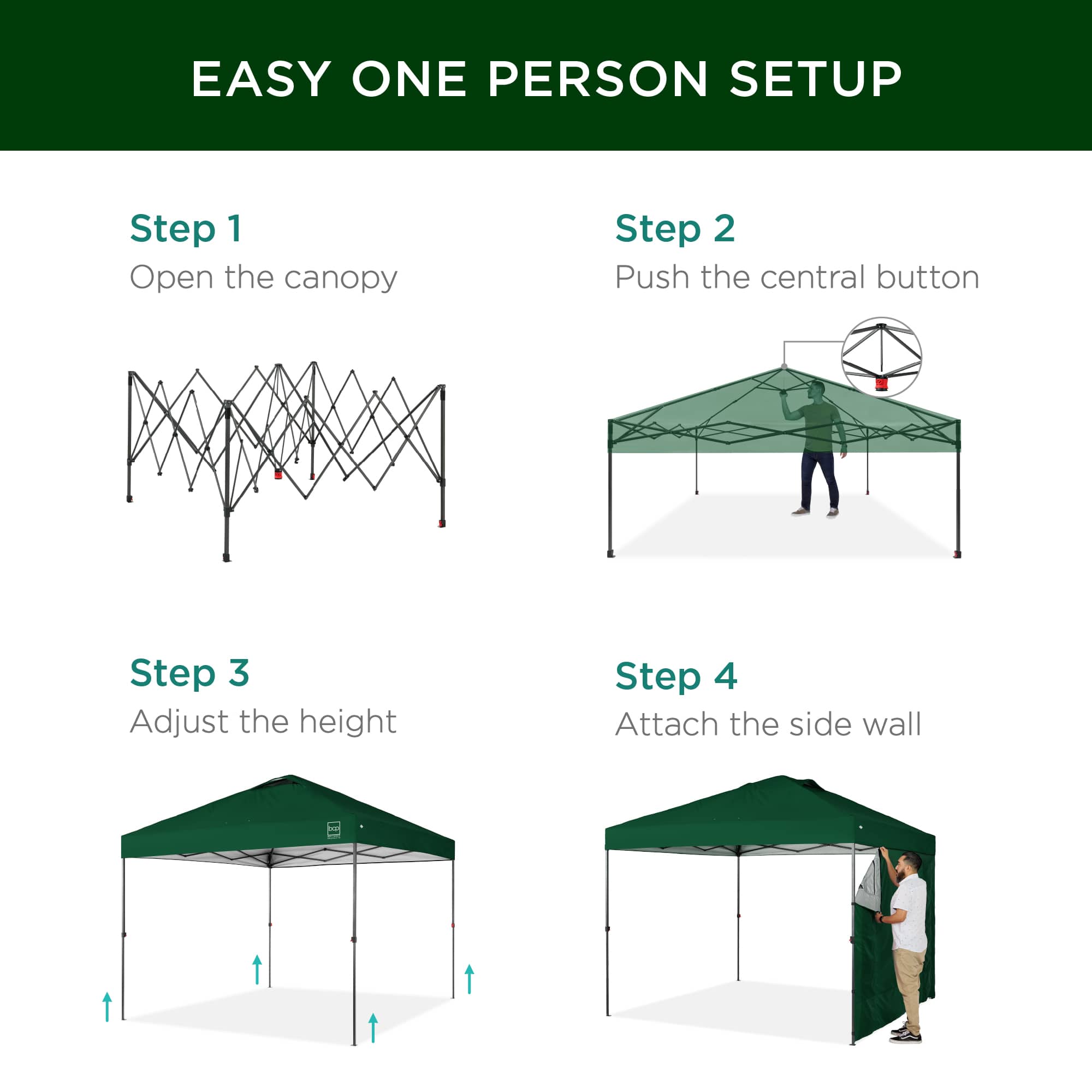 EASY ONE PERSON SETUP

Step 1
Open the canopy

Step 2
Push the central button

Step 3
Adjust the height

bcp

Step 4
Attach the side wall