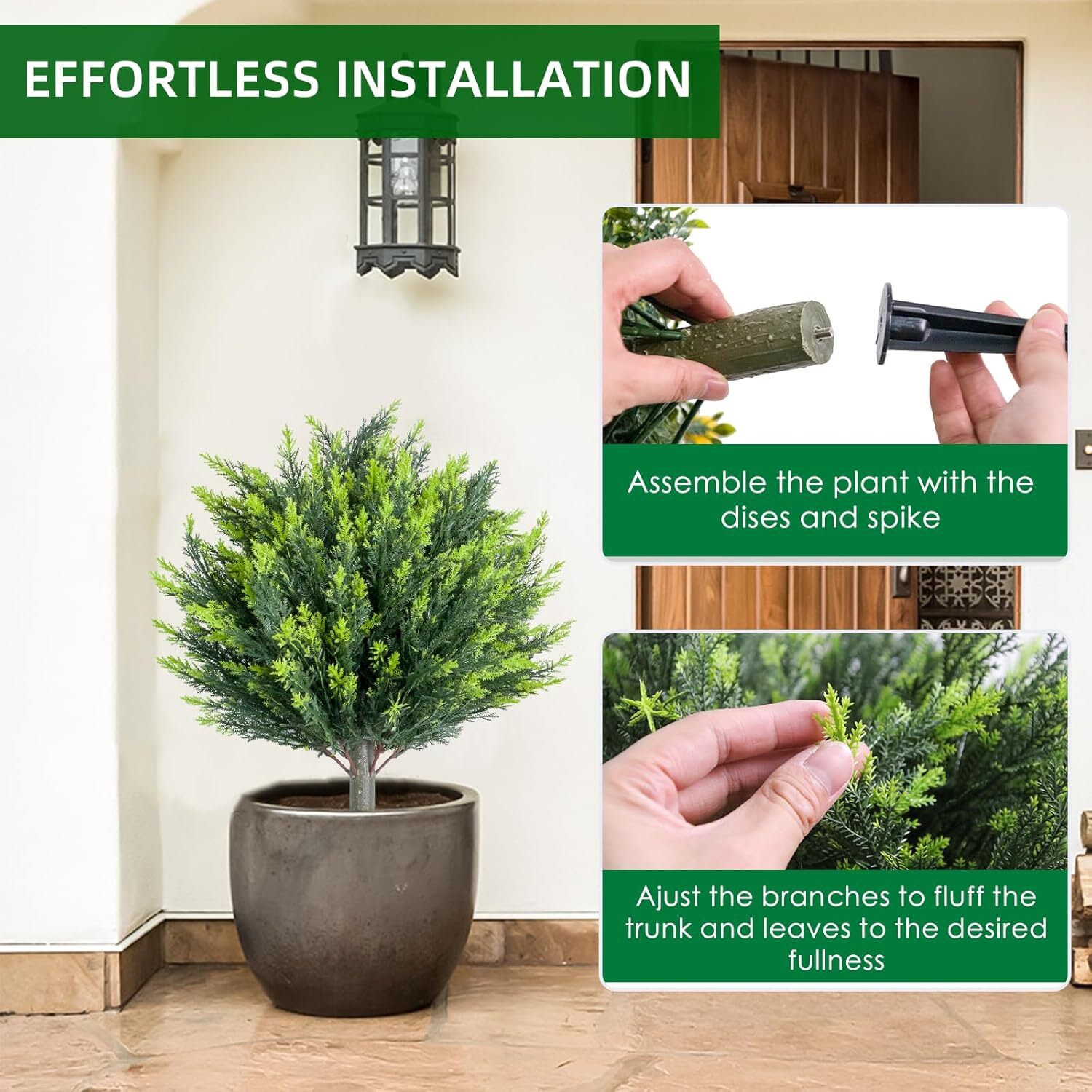 EFFORTLESS INSTALLATION

Assemble the plant with the dises and spike

Ajust the branches to fluff the trunk and leaves to the desired fullness