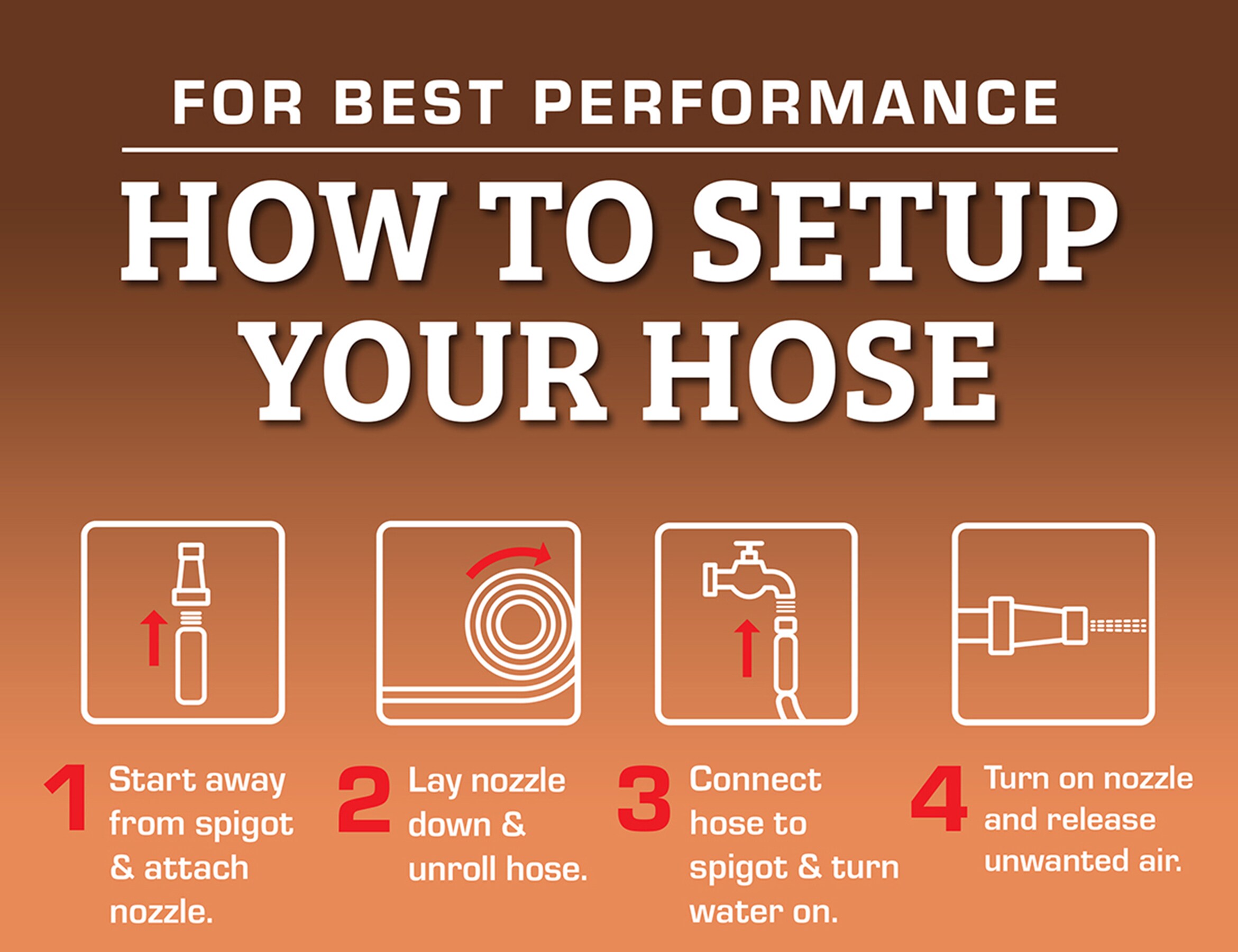 FOR BEST PERFORMANCE

HOW TO SETUP YOUR HOSE

1 Start away from spigot & attach nozzle.

2 Lay nozzle down & unroll hose.

3 Connect hose to spigot & turn water on.

4 Turn on nozzle and release unwanted air.