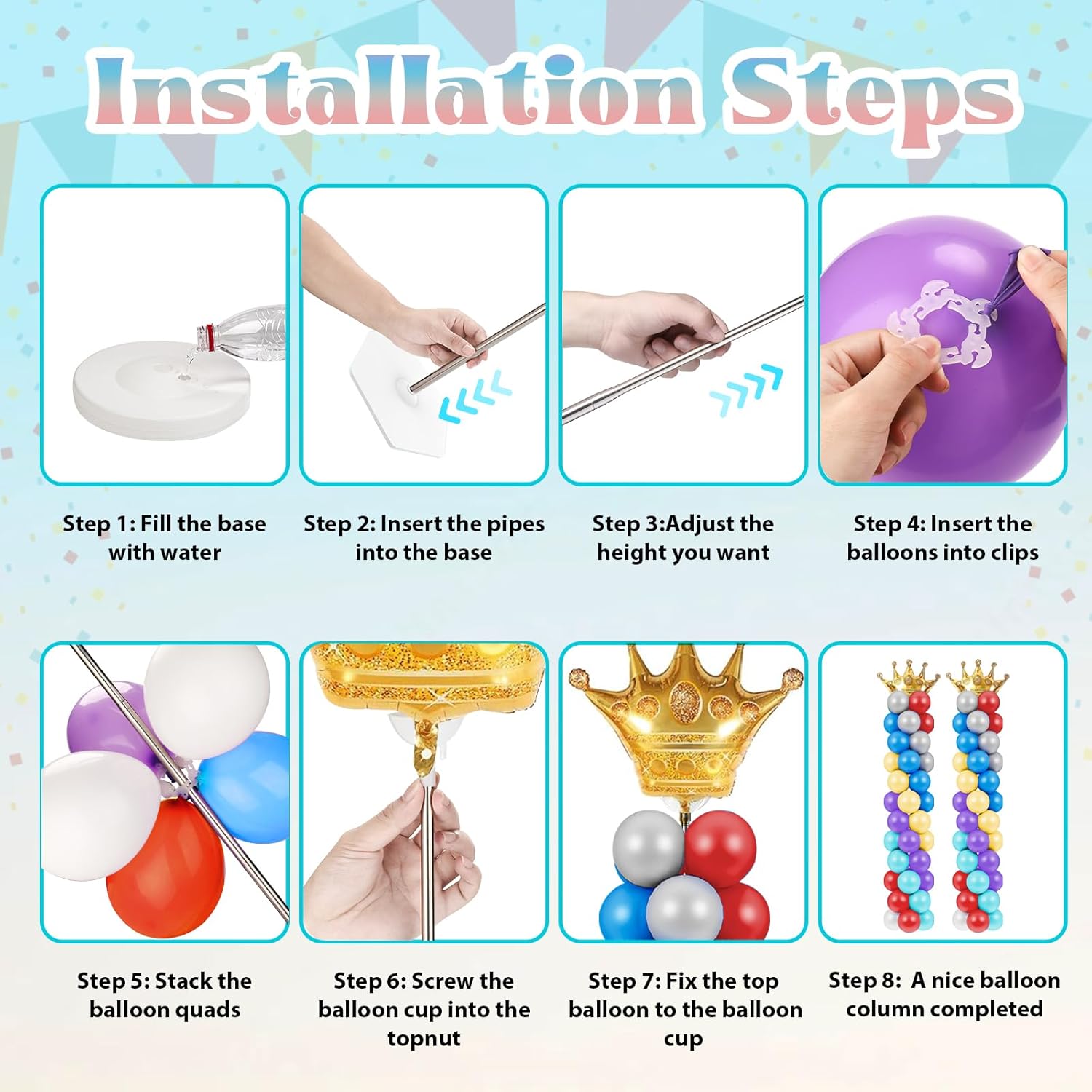 Installation Steps

Step 1: Fill the base with water

Step 2: Insert the pipes into the base

Step 3:Adjust the height you want

Step 4: Insert the balloons into clips

Step 5: Stack the balloon quads

Step 6: Screw the balloon cup into the topnut

Step 7: Fix the top balloon to the balloon cup

Step 8:  A nice balloon column completed