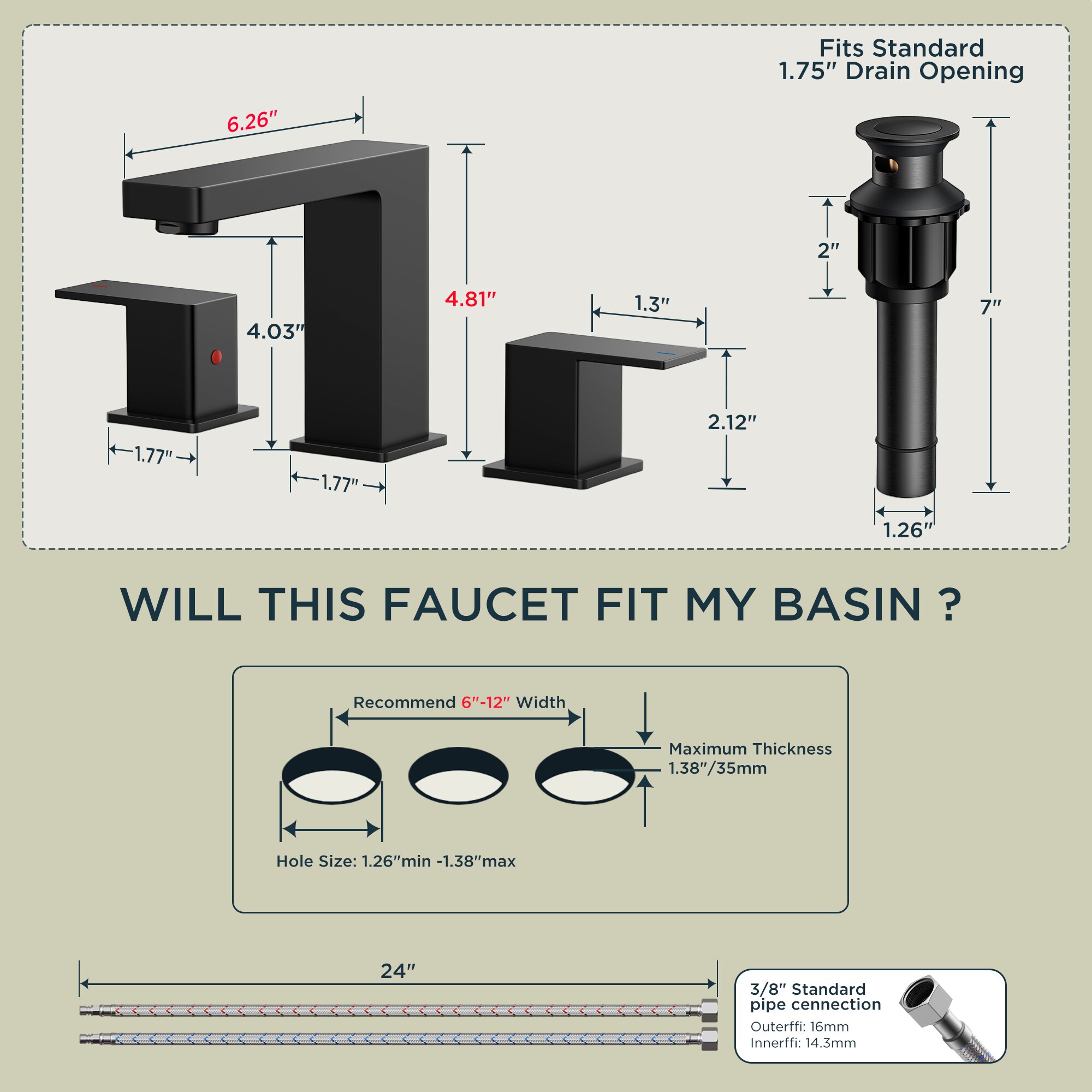 Fits Standard
1.75″ Drain Opening

6.26″

4.81″

4.03″

1.3″

2.12″

1.77″

1.77″

2″

7″

1.26″

WILL THIS FAUCET FIT MY BASIN ?

Recommend 6″-12″ Width

Maximum Thickness
1.38″/35mm

Hole Size: 1.26″min -1.38″max

24″

3/8″ Standard
pipe cennection

Outerffi: 16mm
Innerffi: 14.3mm