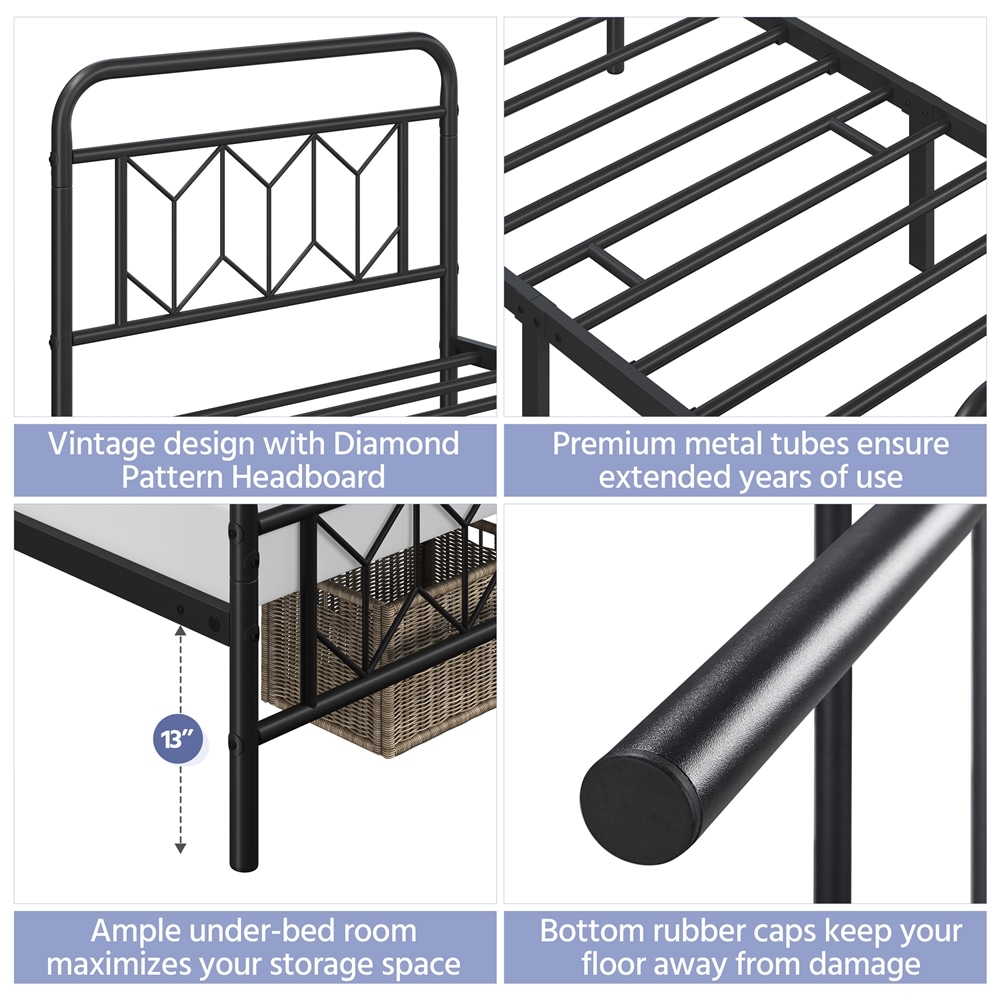 Vintage design with Diamond Pattern Headboard

Premium metal tubes ensure extended years of use

13"

Ample under-bed room maximizes your storage space

Bottom rubber caps keep your floor away from damage