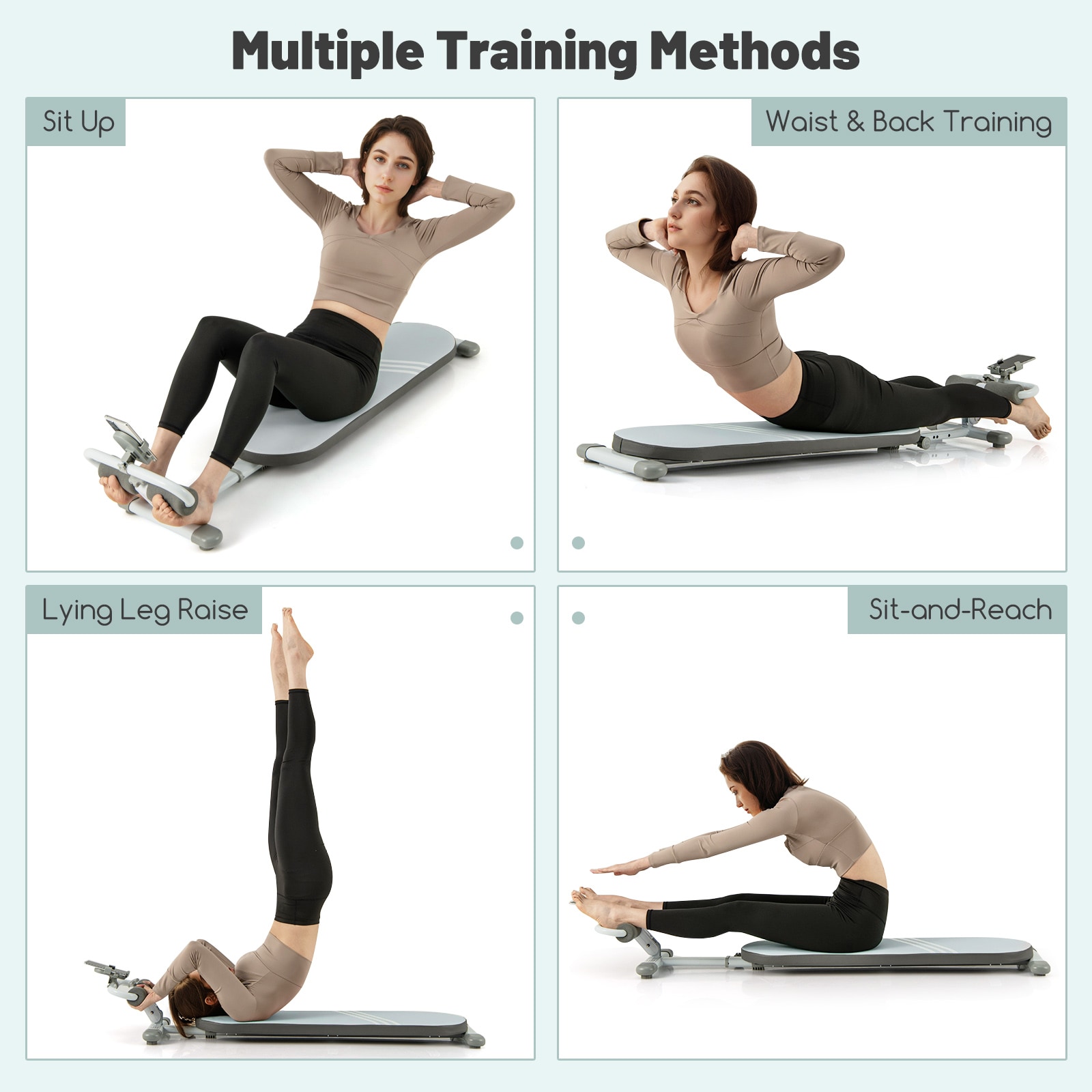 Multiple Training Methods

Sit Up

Waist & Back Training

Lying Leg Raise

Sit-and-Reach