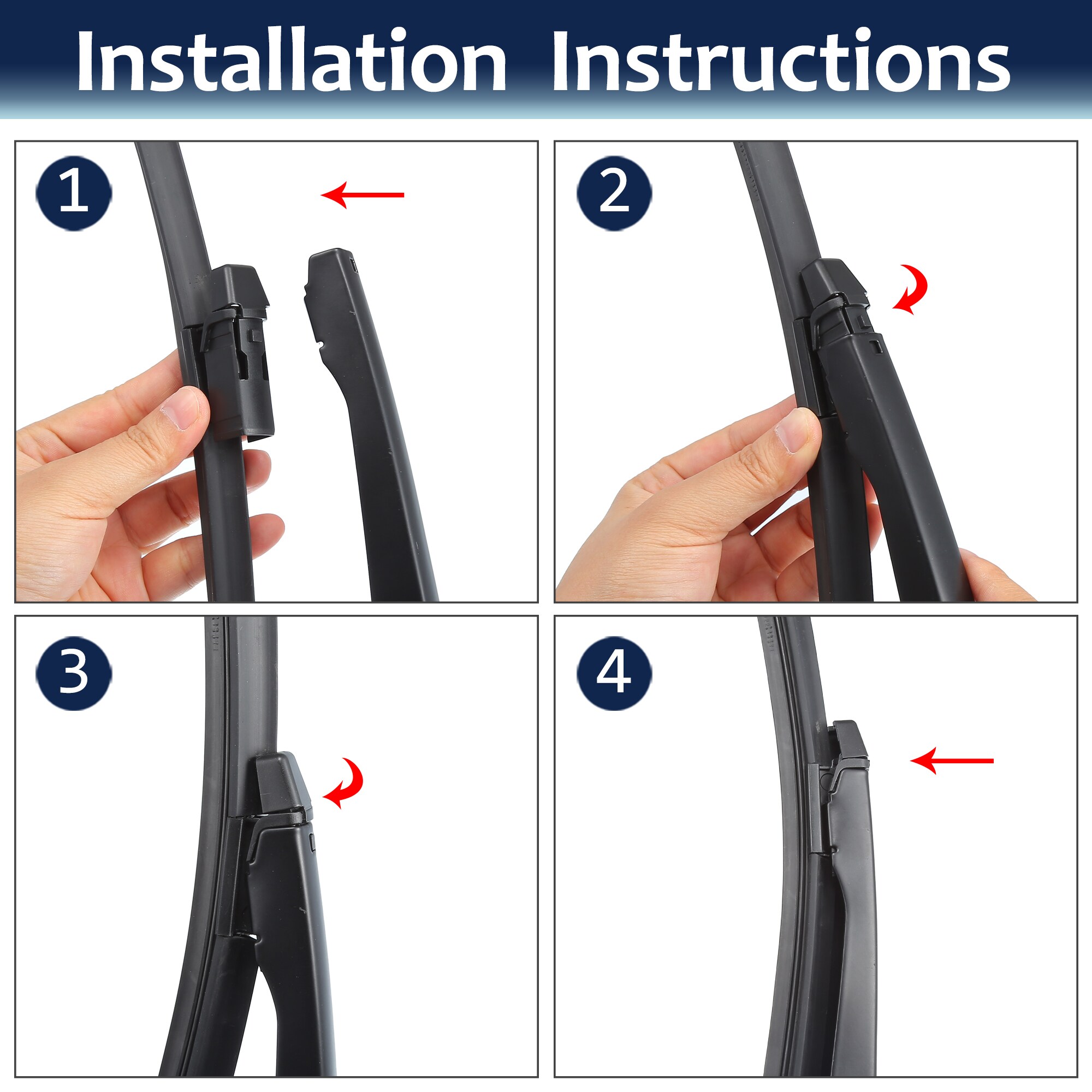 Installation Instructions

1

2

3

4