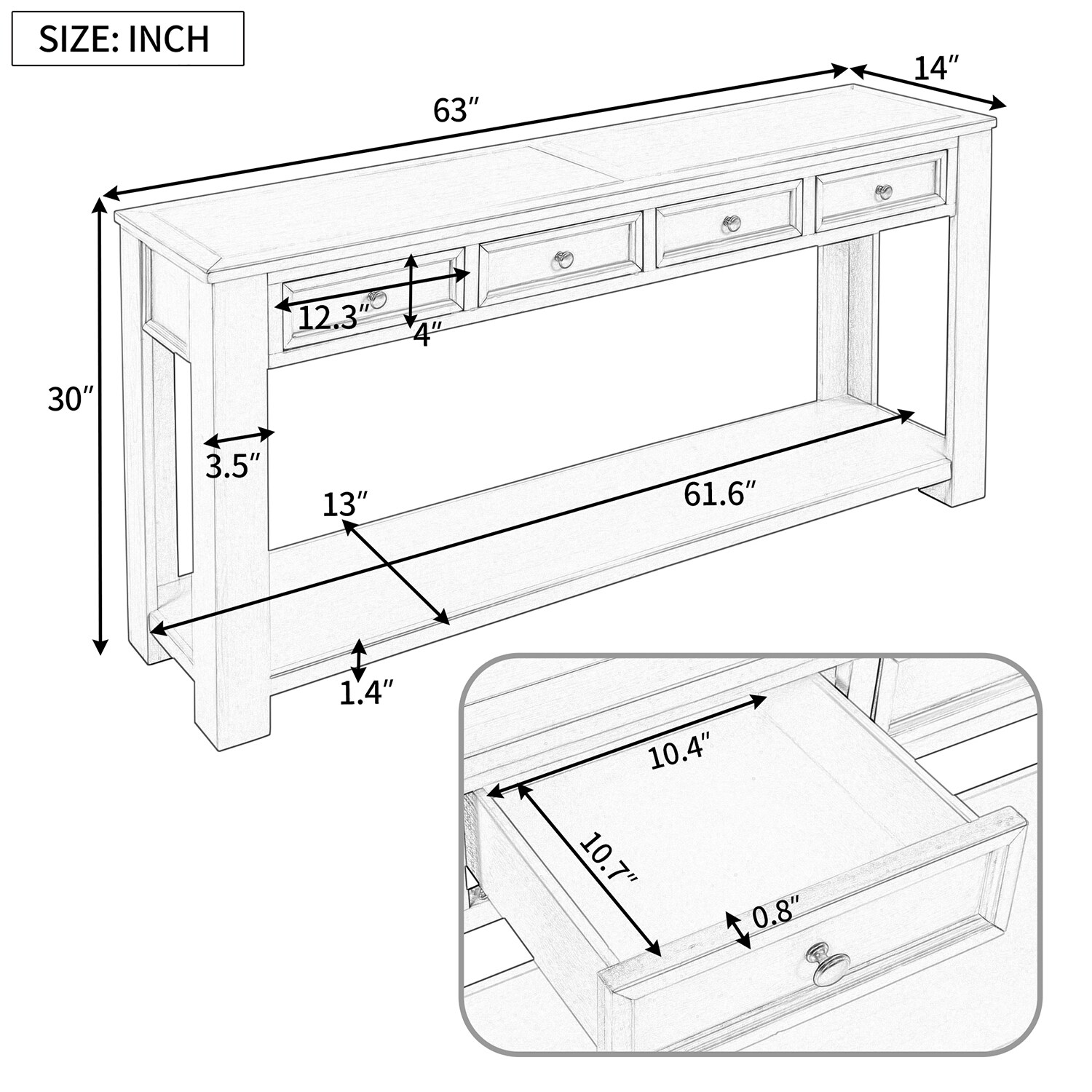 SIZE: INCH

63″

14″

12.3″

4″

30″

3.5″

13″

61.6″

1.4″

10.4″

10.7″

0.8″