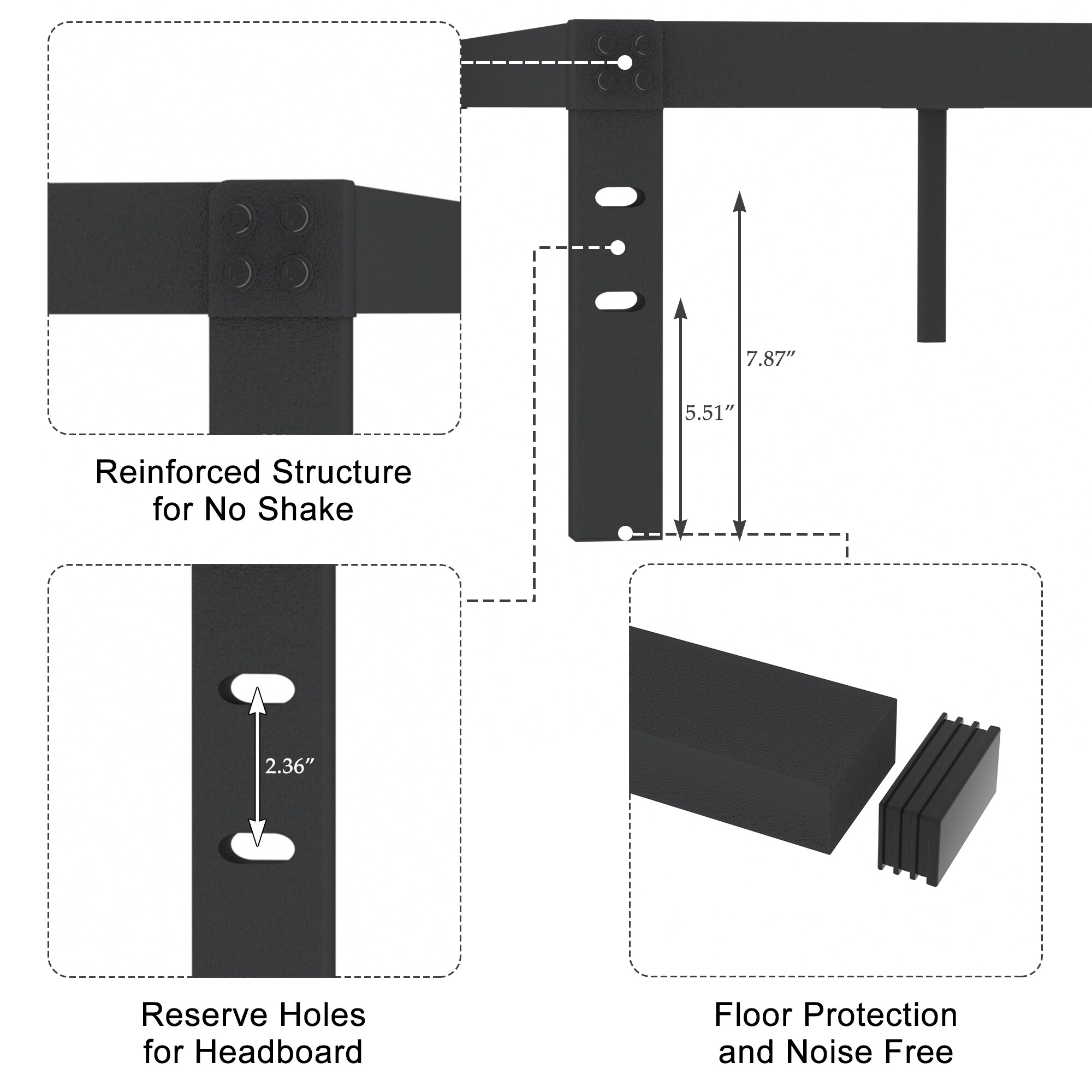 7.87″

5.51″

Reinforced Structure for No Shake

2.36″

Reserve Holes for Headboard

Floor Protection and Noise Free