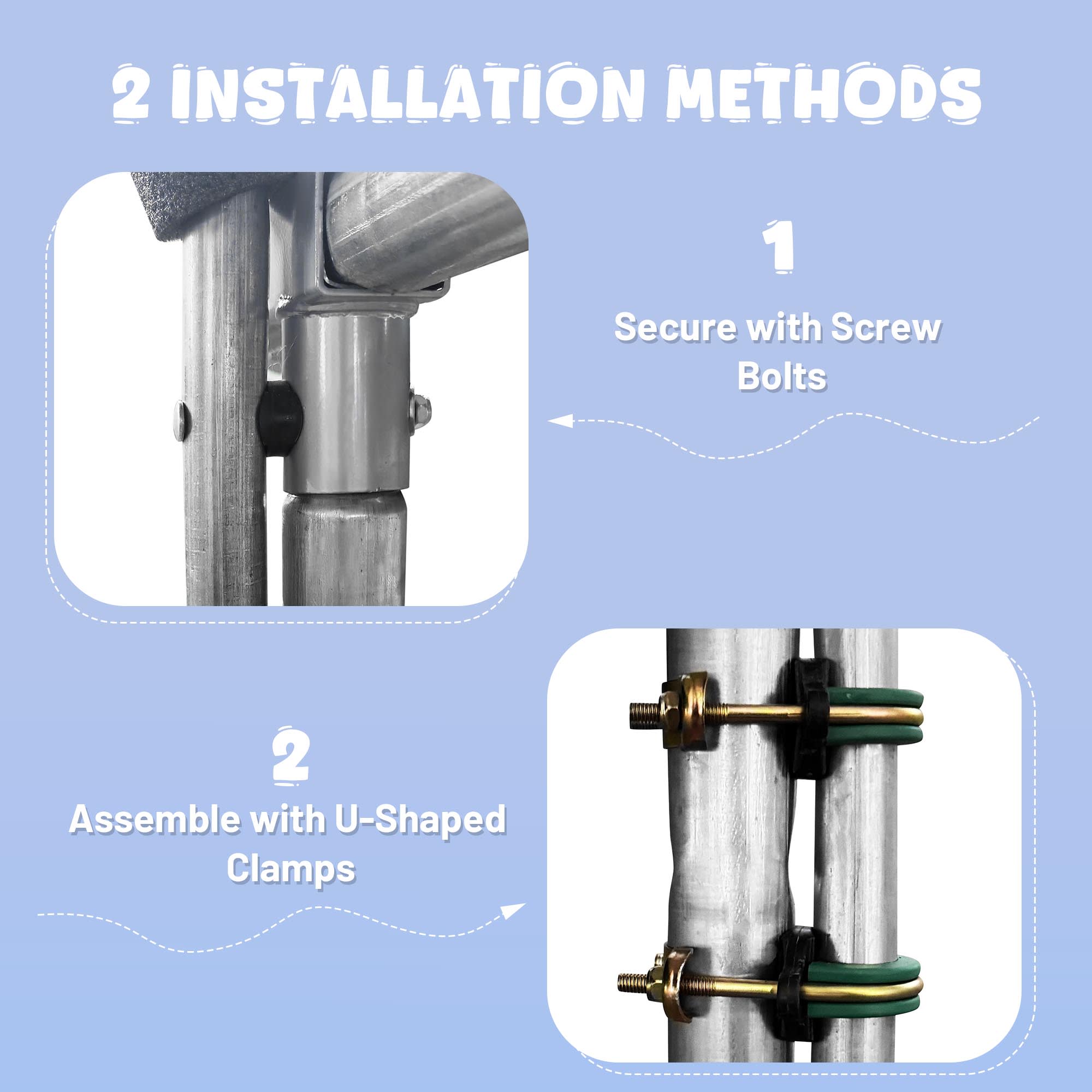 2 INSTALLATION METHODS

1

Secure with Screw Bolts

2

Assemble with U-Shaped Clamps