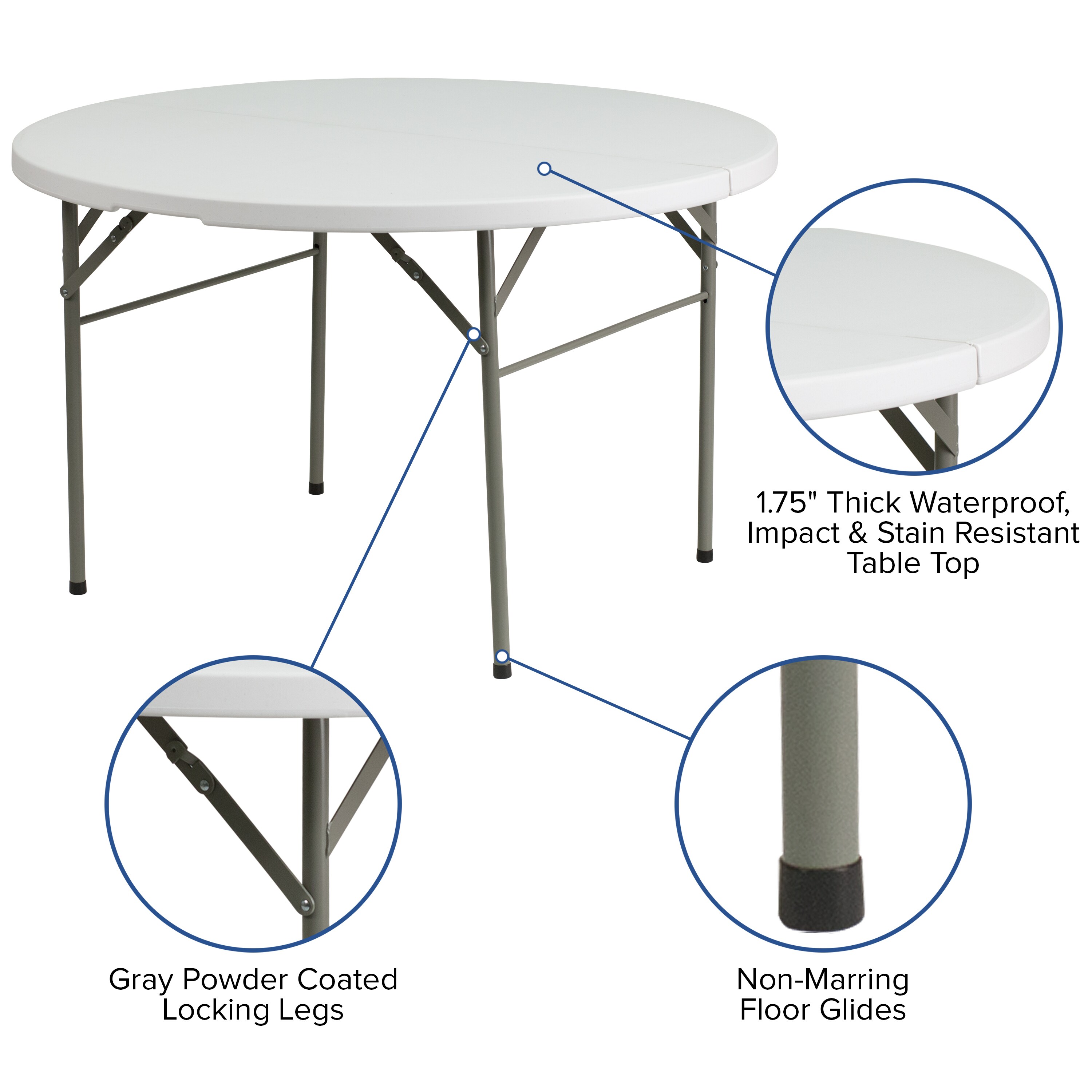 1.75" Thick Waterproof, Impact & Stain Resistant Table Top

Gray Powder Coated Locking Legs

Non-Marring Floor Glides