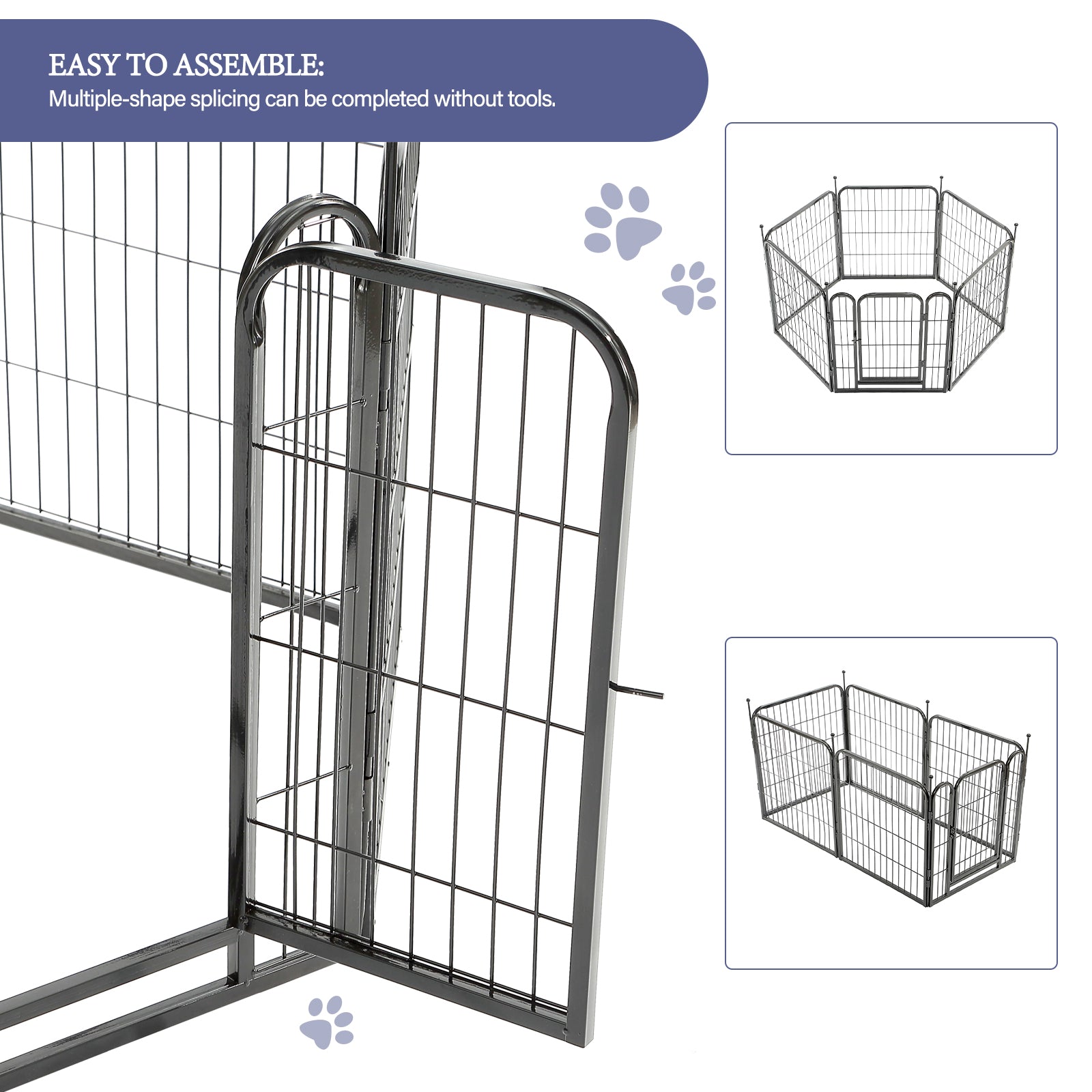 EASY TO ASSEMBLE:
Multiple-shape splicing can be completed without tools.