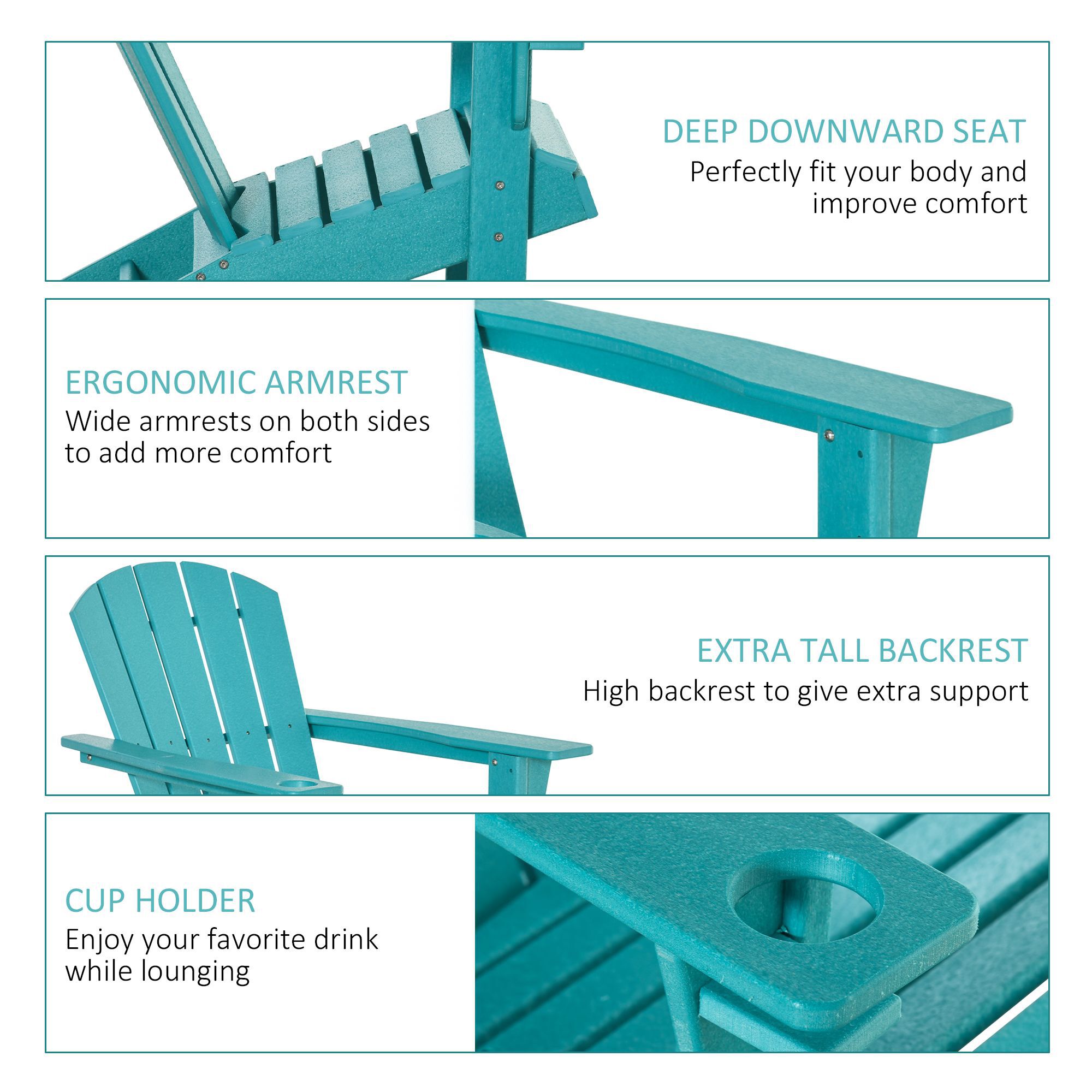 DEEP DOWNWARD SEAT
Perfectly fit your body and improve comfort

ERGONOMIC ARMREST
Wide armrests on both sides to add more comfort

EXTRA TALL BACKREST
High backrest to give extra support

CUP HOLDER
Enjoy your favorite drink while lounging