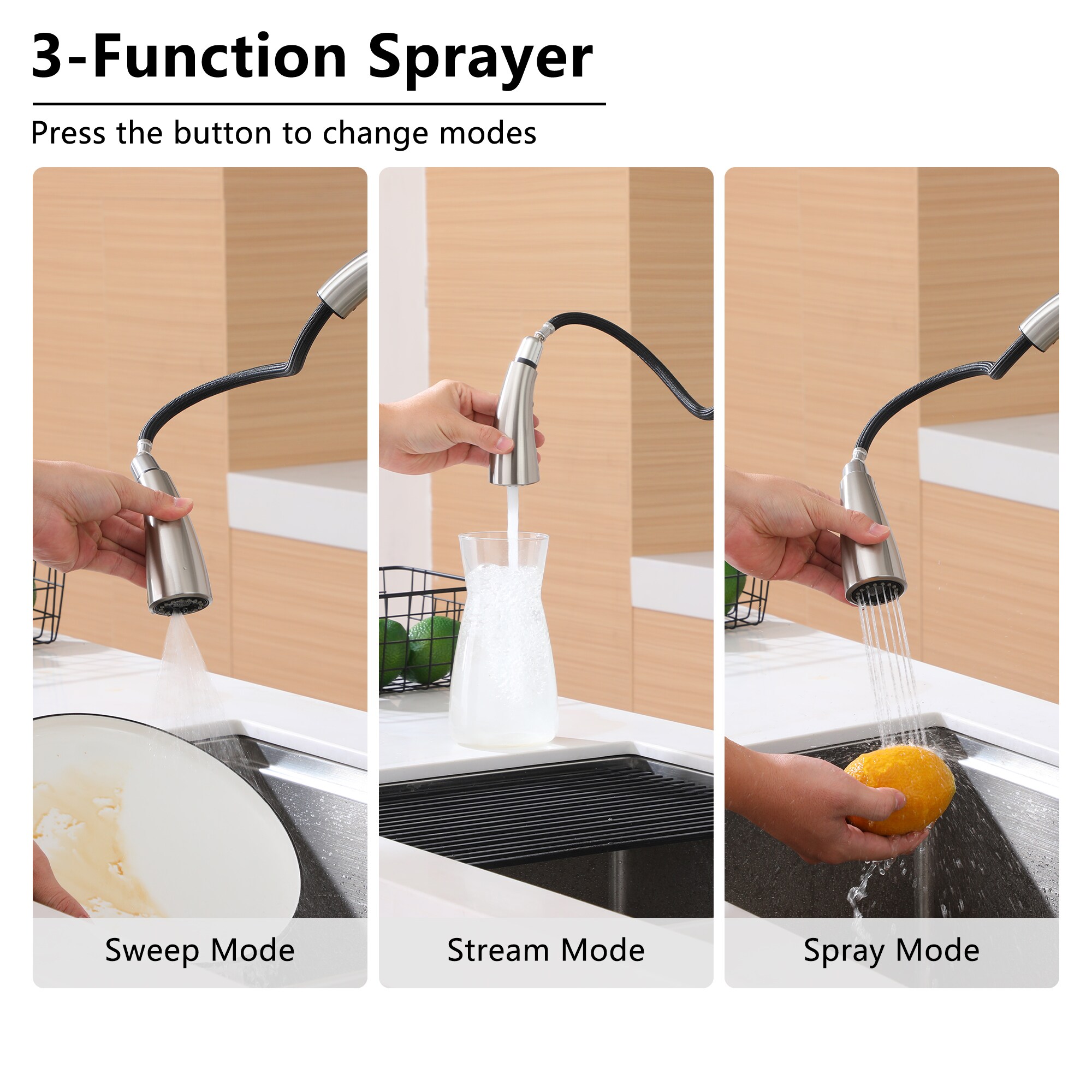 3-Function Sprayer

Press the button to change modes

Sweep Mode

Stream Mode

Spray Mode