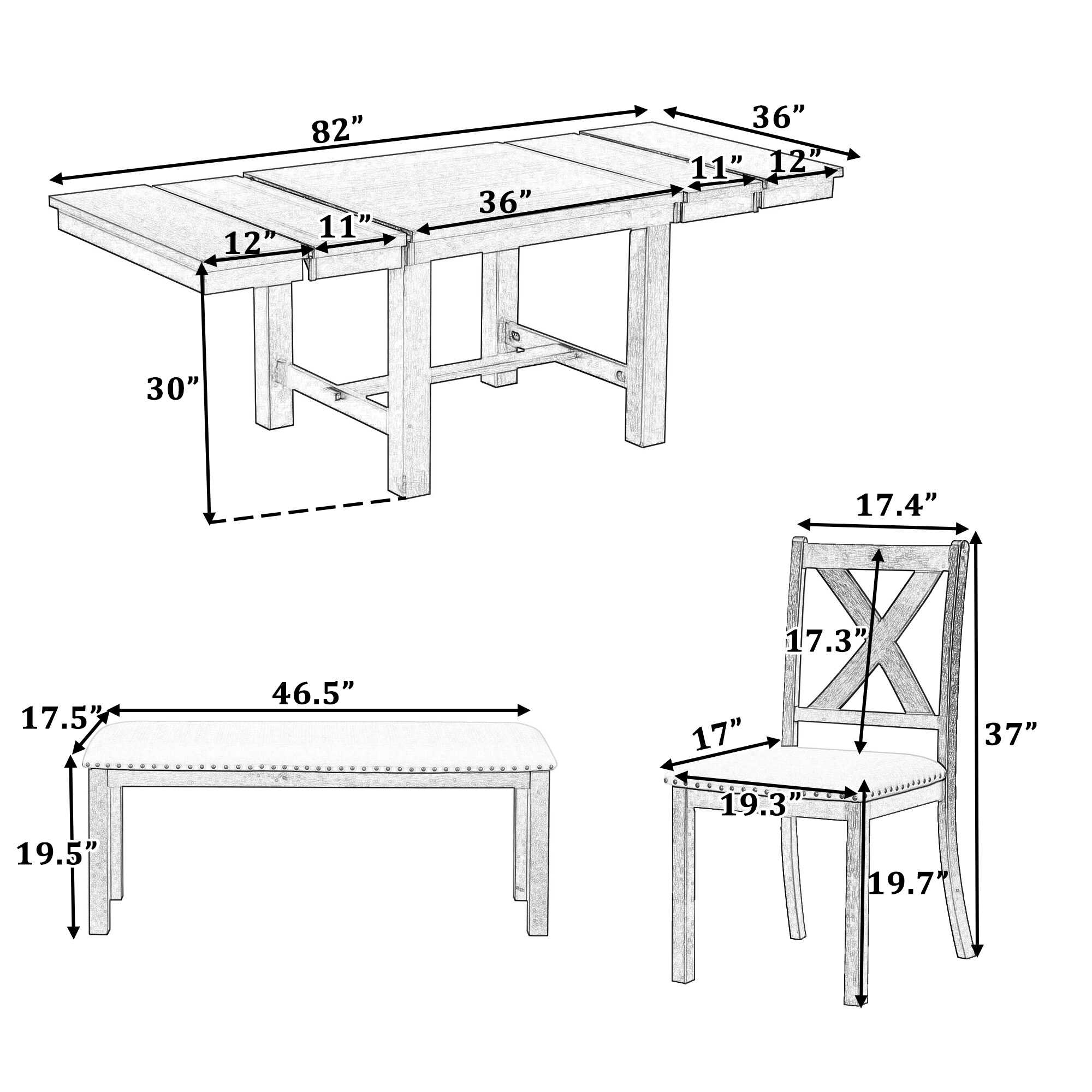 82”
36”
11”
12”
36”
11”
12”
30”
17.4”
17.3”
46.5”
17.5”
17”
37”
19.3”
19.5”
19.7”