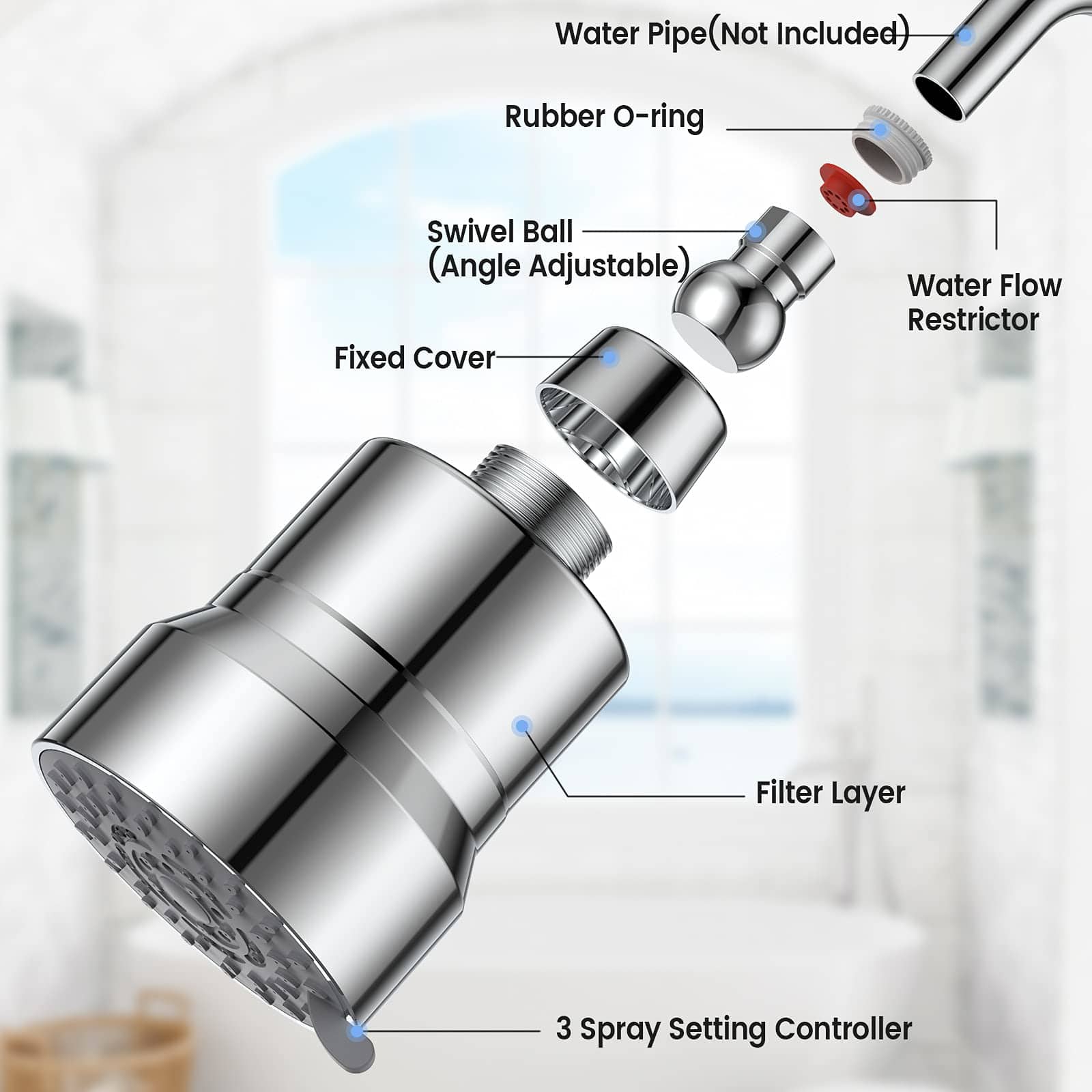 Water Pipe(Not Included)

Rubber O-ring

Swivel Ball
(Angle Adjustable)

Water Flow
Restrictor

Fixed Cover

Filter Layer

3 Spray Setting Controller